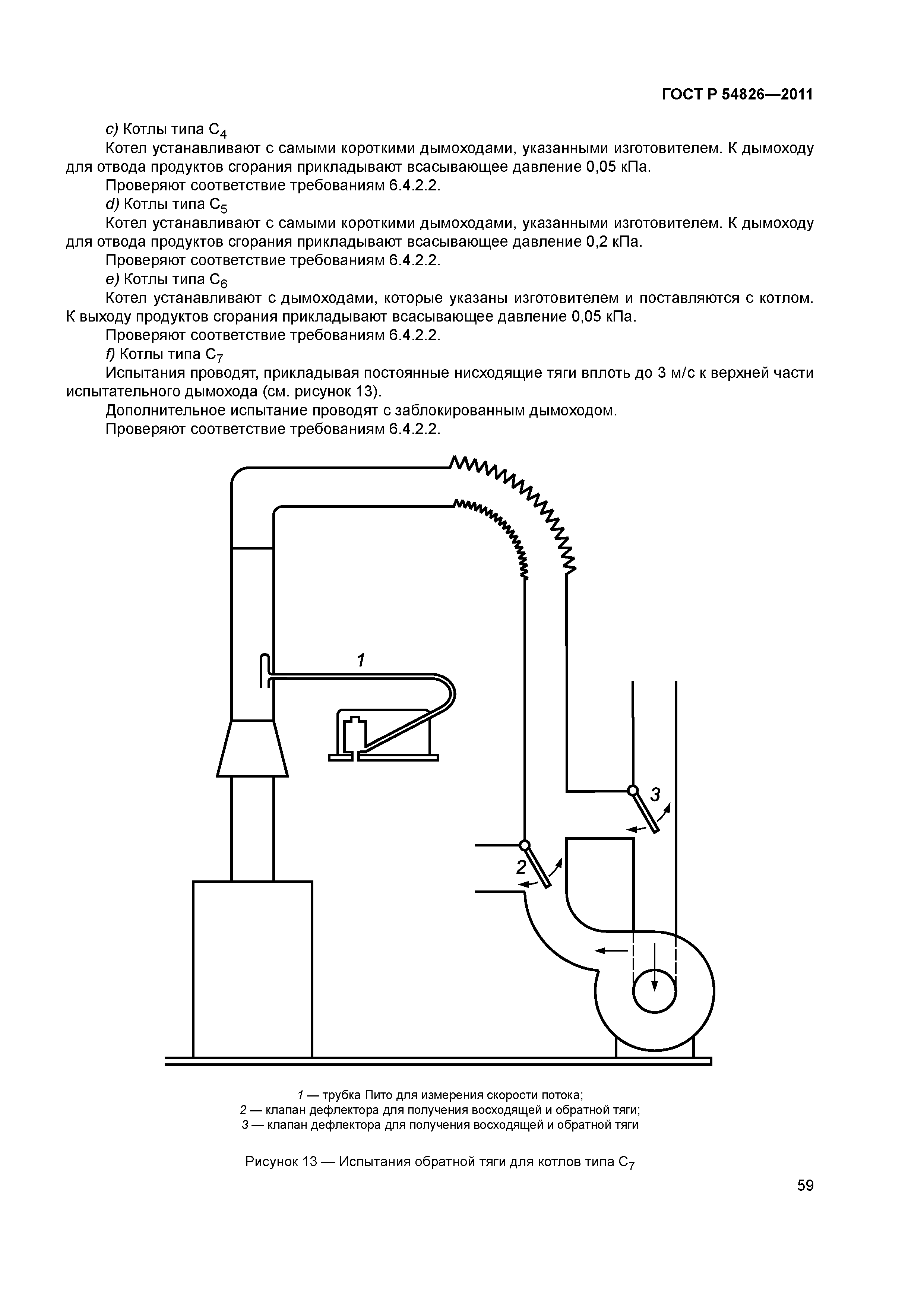 ГОСТ Р 54826—2011

c) Котлы типа $C_4$

Котел устанавливают с самыми короткими дымоходами, указанными изготовителем. К дымоходу для отвода продуктов сгорания прикладывают всасывающее давление 0,05 кПа.

Проверяют соответствие требованиям 6.4.2.2.

d) Котлы типа $C_5$

Котел устанавливают с самыми короткими дымоходами, указанными изготовителем. К дымоходу для отвода продуктов сгорания прикладывают всасывающее давление 0,2 кПа.

Проверяют соответствие требованиям 6.4.2.2.

e) Котлы типа $C_6$

Котел устанавливают с дымоходами, которые указаны изготовителем и поставляются с котлом. К выходу продуктов сгорания прикладывают всасывающее давление 0,05 кПа.

Проверяют соответствие требованиям 6.4.2.2.

f) Котлы типа $C_7$

Испытания проводят, прикладывая постоянные нисходящие тяги вплоть до 3 м/с к верхней части испытательного дымохода (см. рисунок 13).

Дополнительное испытание проводят с заблокированным дымоходом.

Проверяют соответствие требованиям 6.4.2.2.

1

3

2

1 — трубка Пито для измерения скорости потока;
2 — клапан дефлектора для получения восходящей и обратной тяги;
3 — клапан дефлектора для получения восходящей и обратной тяги

Рисунок 13 — Испытания обратной тяги для котлов типа $C_7$

59