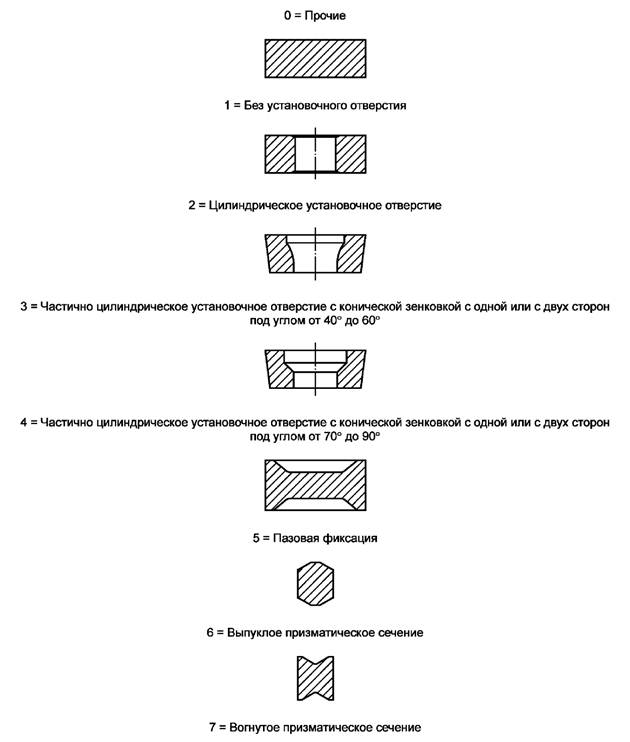 0 = Прочие

1 = Без установочного отверстия

2 = Цилиндрическое установочное отверстие

3 = Частично цилиндрическое установочное отверстие с конической зенковкой с одной или с двух сторон под углом от 40° до 60°

4 = Частично цилиндрическое установочное отверстие с конической зенковкой с одной или с двух сторон под углом от 70° до 90°

5 = Пазовая фиксация

6 = Выпуклое призматическое сечение

7 = Вогнутое призматическое сечение