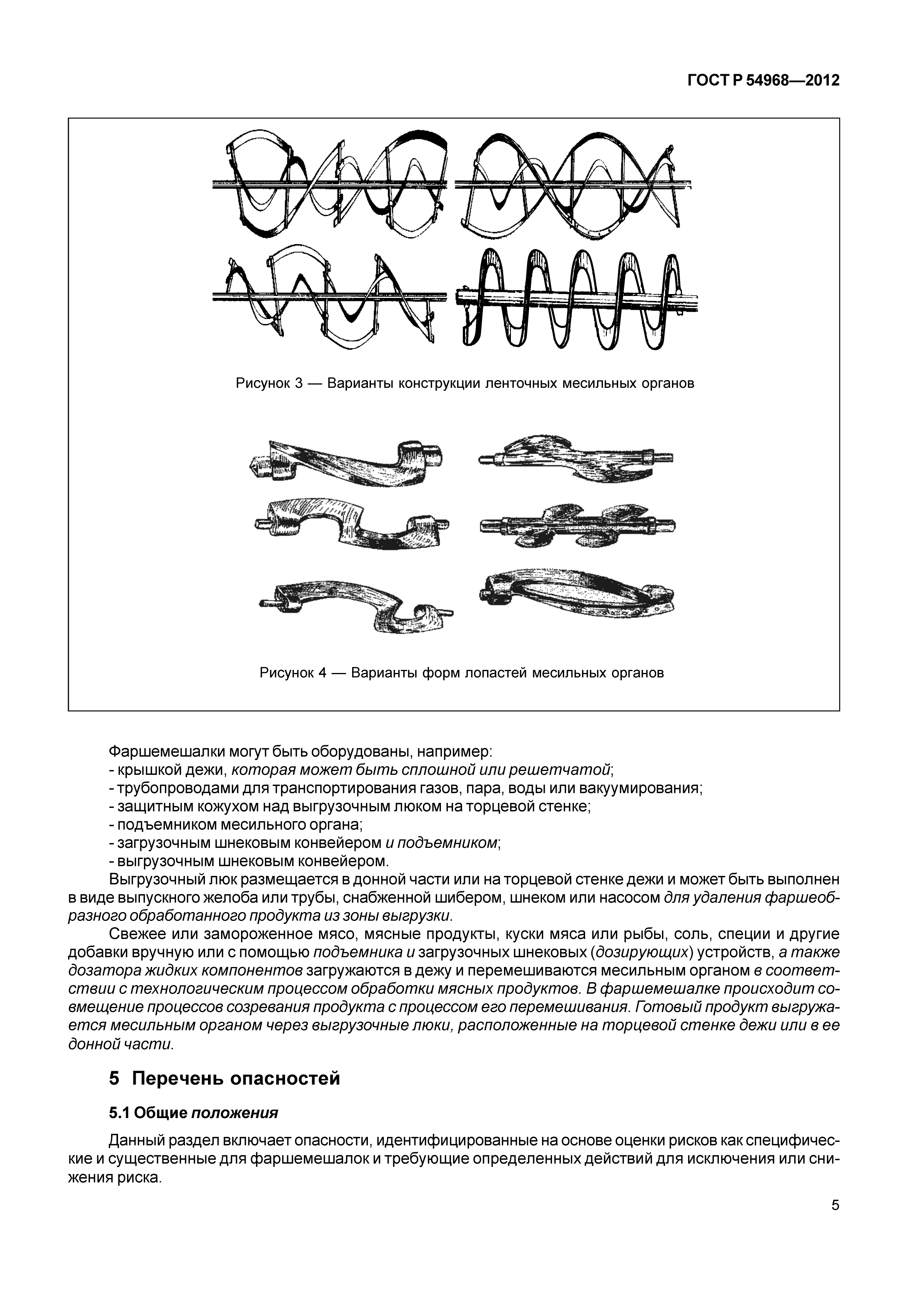 ГОСТ Р 54968—2012

Рисунок 3 — Варианты конструкции ленточных месильных органов

Рисунок 4 — Варианты форм лопастей месильных органов

Фаршемешалки могут быть оборудованы, например:
- крышкой дежи, которая может быть сплошной или решетчатой;
- трубопроводами для транспортирования газов, пара, воды или вакуумирования;
- защитным кожухом над выгрузочным люком на торцевой стенке;
- подъемником месильного органа;
- загрузочным шнековым конвейером и подъемником;
- выгрузочным шнековым конвейером.

Выгрузочный люк размещается в донной части или на торцевой стенке дежи и может быть выполнен в виде выпускного желоба или трубы, снабженной шибером, шнеком или насосом для удаления фаршеобразного обработанного продукта из зоны выгрузки.

Свежее или замороженное мясо, мясные продукты, куски мяса или рыбы, соль, специи и другие добавки вручную или с помощью подъемника и загрузочных шнековых (дозирующих) устройств, а также дозатора жидких компонентов загружаются в дежу и перемешиваются месильным органом в соответствии с технологическим процессом обработки мясных продуктов. В фаршемешалке происходит совмещение процессов созревания продукта с процессом его перемешивания. Готовый продукт выгружается месильным органом через выгрузочные люки, расположенные на торцевой стенке дежи или в ее донной части.

5 Перечень опасностей

5.1 Общие положения

Данный раздел включает опасности, идентифицированные на основе оценки рисков как специфические и существенные для фаршемешалок и требующие определенных действий для исключения или снижения риска.

5