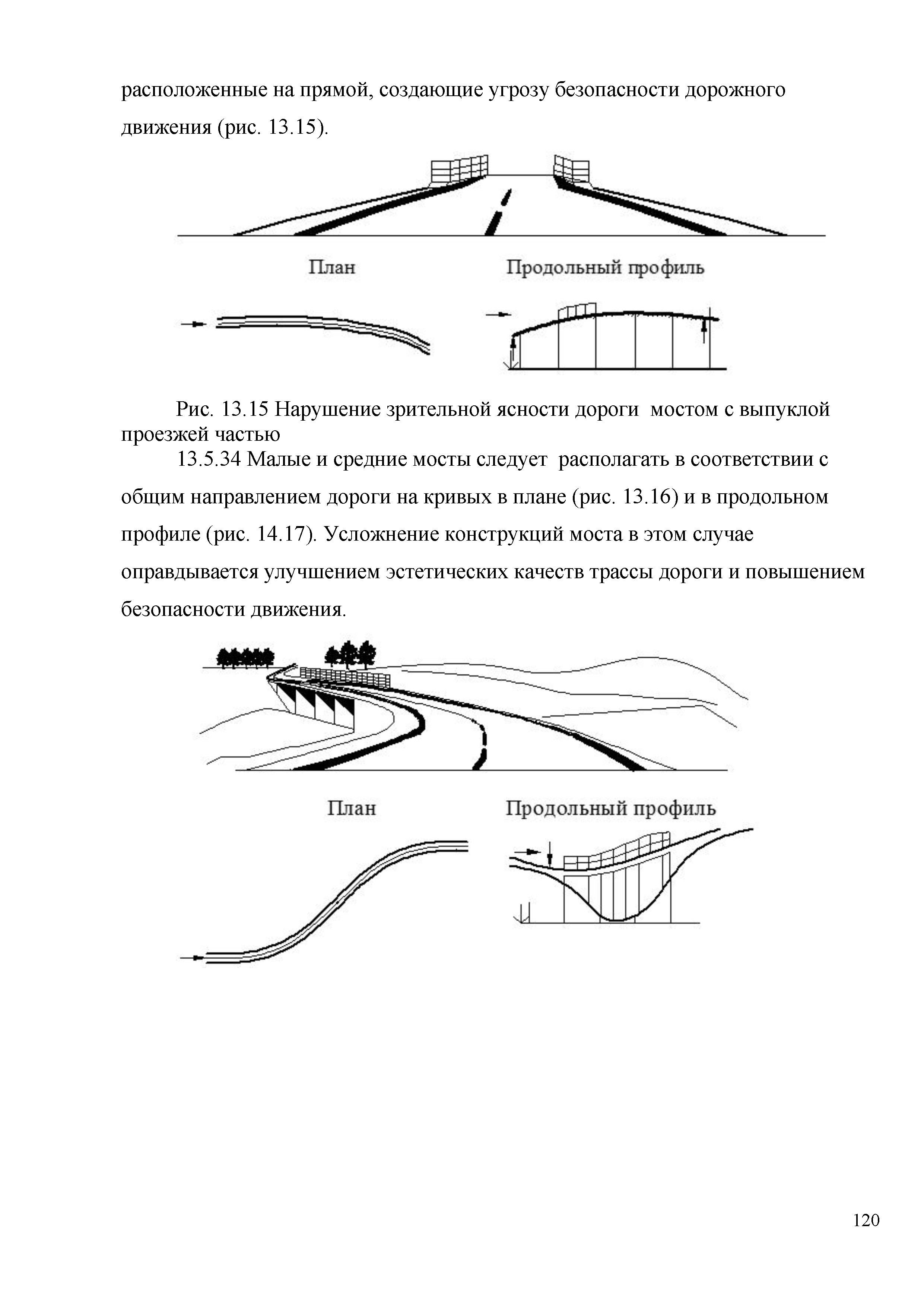 расположенные на прямой, создающие угрозу безопасности дорожного движения (рис. 13.15).

План

Продольный профиль

Рис. 13.15 Нарушение зрительной ясности дороги мостом с выпуклой проезжей частью

13.5.34 Малые и средние мосты следует располагать в соответствии с общим направлением дороги на кривых в плане (рис. 13.16) и в продольном профиле (рис. 14.17). Усложнение конструкций моста в этом случае оправдывается улучшением эстетических качеств трассы дороги и повышением безопасности движения.

План

Продольный профиль

120