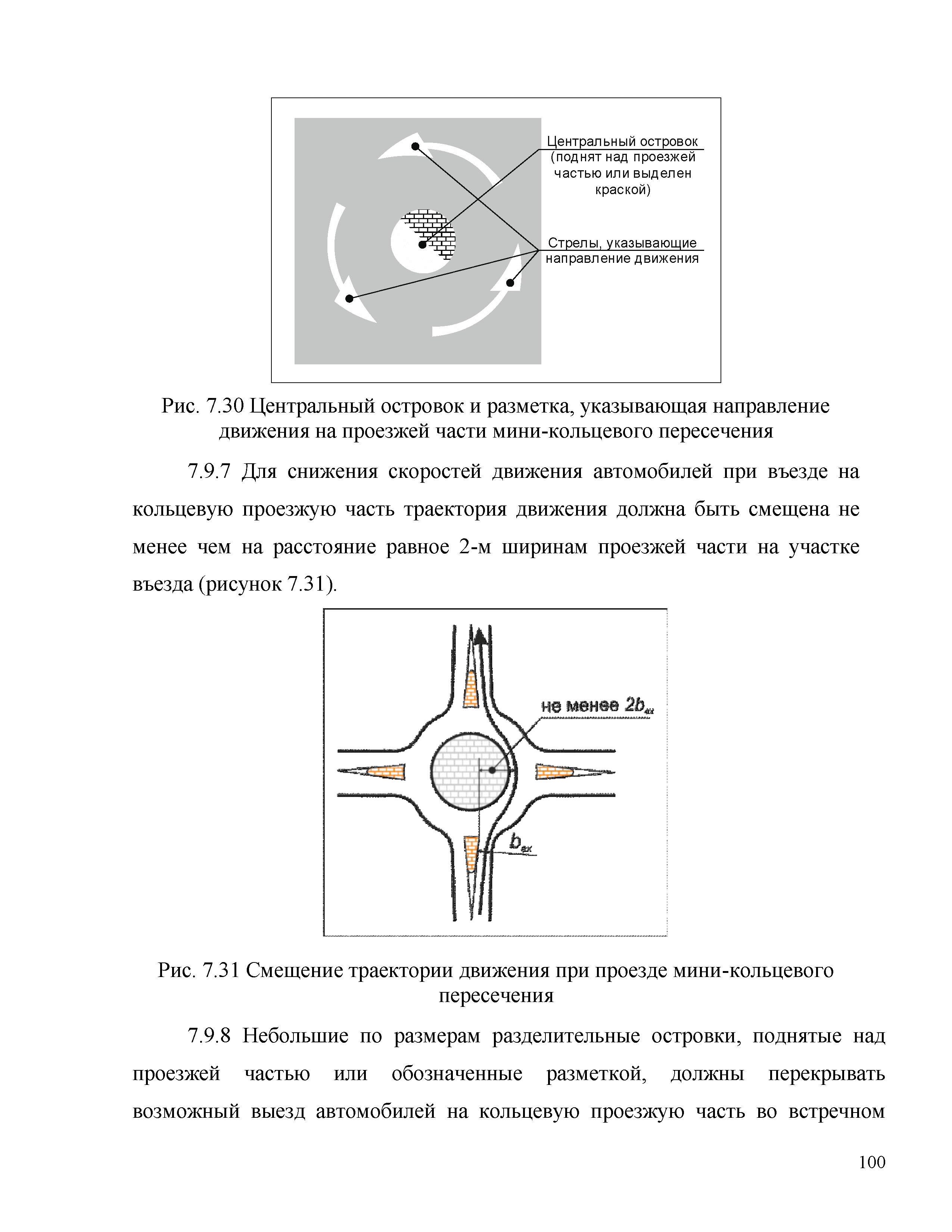 Центральный островок (поднят над проезжей частью или выделен краской)

Стрелы, указывающие направление движения

Рис. 7.30 Центральный островок и разметка, указывающая направление движения на проезжей части мини-кольцевого пересечения

7.9.7 Для снижения скоростей движения автомобилей при въезде на кольцевую проезжую часть траектория движения должна быть смещена не менее чем на расстояние равное 2-м ширинам проезжей части на участке въезда (рисунок 7.31).

не менее $2b_{вх}$

$b_{вх}$

Рис. 7.31 Смещение траектории движения при проезде мини-кольцевого пересечения

7.9.8 Небольшие по размерам разделительные островки, поднятые над проезжей частью или обозначенные разметкой, должны перекрывать возможный выезд автомобилей на кольцевую проезжую часть во встречном

100