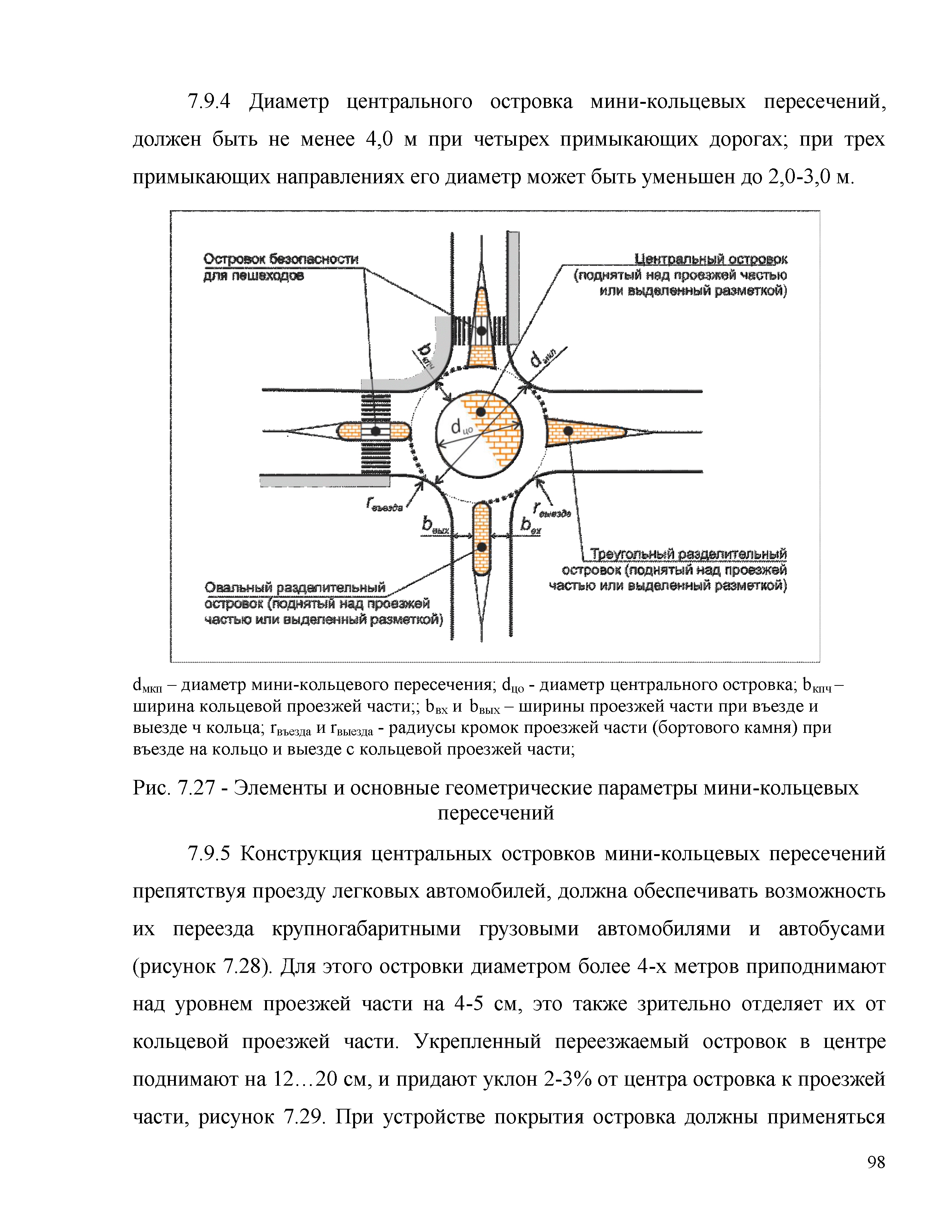 7.9.4 Диаметр центрального островка мини-кольцевых пересечений, должен быть не менее 4,0 м при четырех примыкающих дорогах; при трех примыкающих направлениях его диаметр может быть уменьшен до 2,0-3,0 м.

Островок безопасности для пешеходов

Центральный островок (поднятый над проезжей частью или выделенный разметкой)

$b_{кпч}$

$d_{мкп}$

$d_{цо}$

$r_{въезда}$

$r_{выезда}$

$b_{вых}$

$b_{вх}$

Треугольный разделительный островок (поднятый над проезжей частью или выделенный разметкой)

Овальный разделительный островок (поднятый над проезжей частью или выделенный разметкой)

$d_{мкп}$ – диаметр мини-кольцевого пересечения; $d_{цо}$ - диаметр центрального островка; $b_{кпч}$ – ширина кольцевой проезжей части;; $b_{вх}$ и $b_{вых}$ – ширины проезжей части при въезде и выезде ч кольца; $r_{въезда}$ и $r_{выезда}$ - радиусы кромок проезжей части (бортового камня) при въезде на кольцо и выезде с кольцевой проезжей части;

Рис. 7.27 - Элементы и основные геометрические параметры мини-кольцевых пересечений

7.9.5 Конструкция центральных островков мини-кольцевых пересечений препятствуя проезду легковых автомобилей, должна обеспечивать возможность их переезда крупногабаритными грузовыми автомобилями и автобусами (рисунок 7.28). Для этого островки диаметром более 4-х метров приподнимают над уровнем проезжей части на 4-5 см, это также зрительно отделяет их от кольцевой проезжей части. Укрепленный переезжаемый островок в центре поднимают на 12…20 см, и придают уклон 2-3% от центра островка к проезжей части, рисунок 7.29. При устройстве покрытия островка должны применяться

98