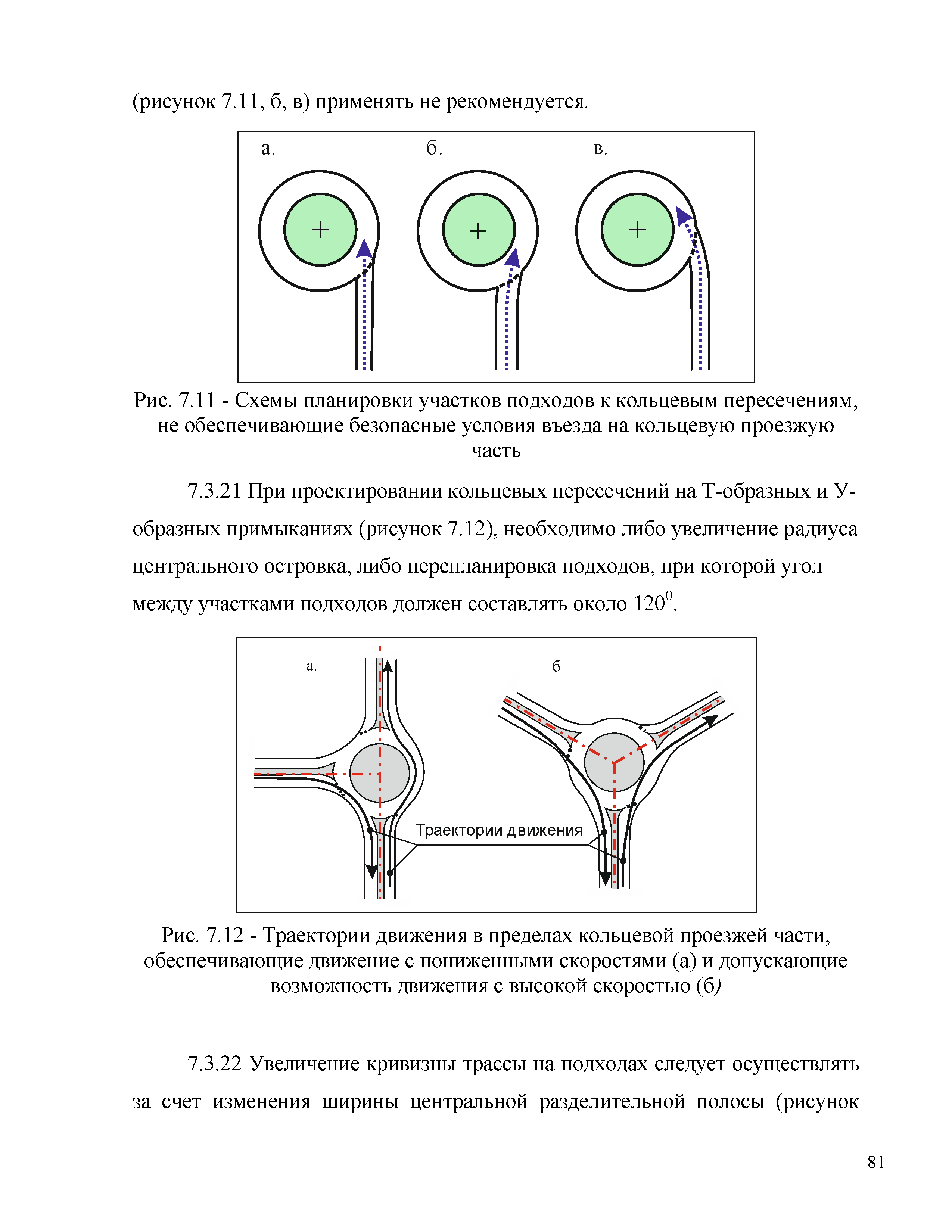 (рисунок 7.11, б, в) применять не рекомендуется.

а.
б.
в.

Рис. 7.11 - Схемы планировки участков подходов к кольцевым пересечениям, не обеспечивающие безопасные условия въезда на кольцевую проезжую часть

7.3.21 При проектировании кольцевых пересечений на Т-образных и У-образных примыканиях (рисунок 7.12), необходимо либо увеличение радиуса центрального островка, либо перепланировка подходов, при которой угол между участками подходов должен составлять около $120^0$.

а.
б.
Траектории движения

Рис. 7.12 - Траектории движения в пределах кольцевой проезжей части, обеспечивающие движение с пониженными скоростями (а) и допускающие возможность движения с высокой скоростью (б)

7.3.22 Увеличение кривизны трассы на подходах следует осуществлять за счет изменения ширины центральной разделительной полосы (рисунок

81