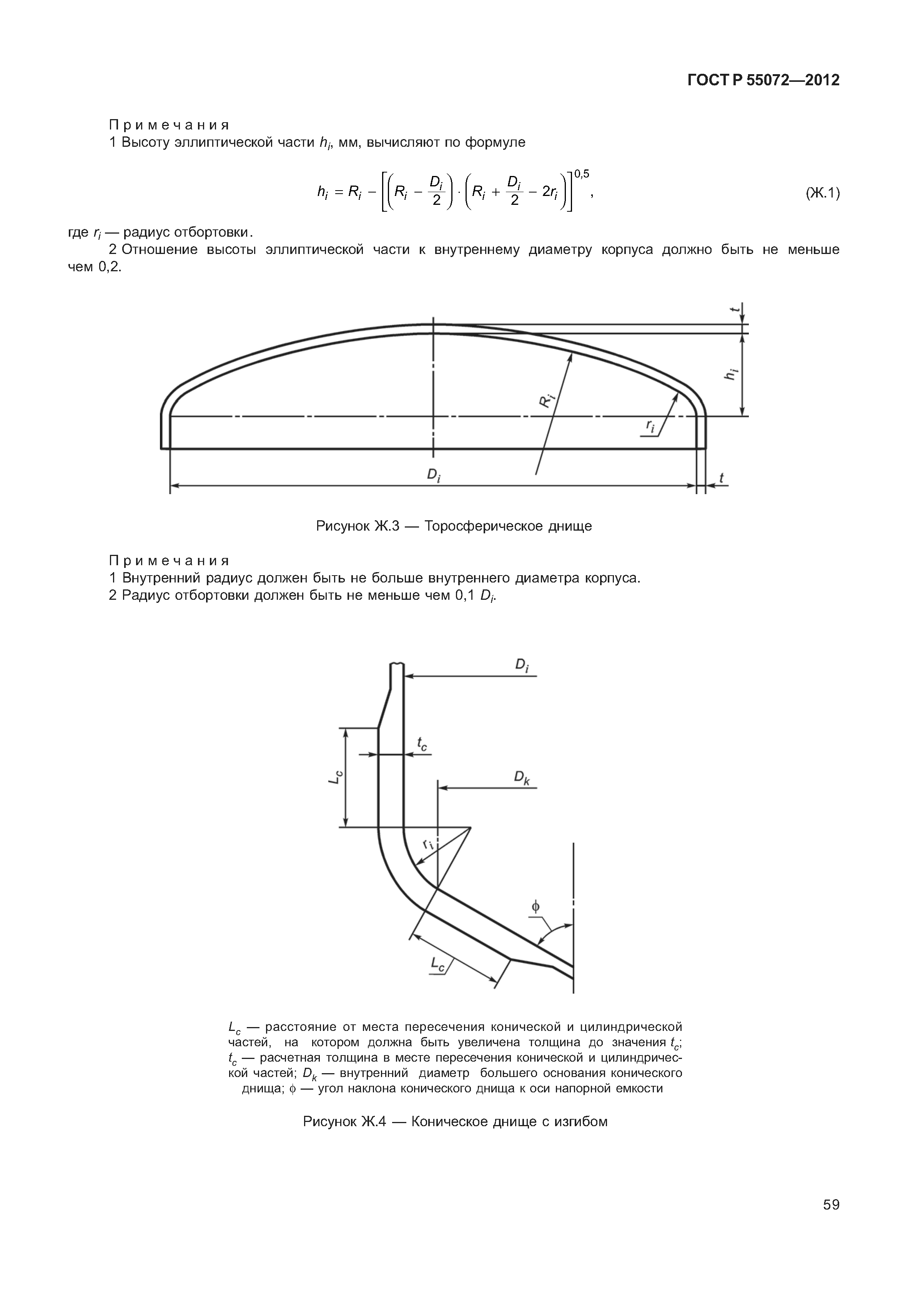 ГОСТ Р 55072—2012

Примечания
1 Высоту эллиптической части $h_i$, мм, вычисляют по формуле

$h_i = R_i - \left[\left(R_i - \frac{D_i}{2}\right) \cdot \left(R_i + \frac{D_i}{2} - 2r_i\right)\right]^{0,5}$, (Ж.1)

где $r_i$ — радиус отбортовки.
2 Отношение высоты эллиптической части к внутреннему диаметру корпуса должно быть не меньше чем 0,2.

$t$
$h_i$
$R_i$
$r_i$
$D_i$
$t$

Рисунок Ж.3 — Торосферическое днище

Примечания
1 Внутренний радиус должен быть не больше внутреннего диаметра корпуса.
2 Радиус отбортовки должен быть не меньше чем 0,1 $D_i$.

$D_i$
$t_c$
$L_c$
$D_k$
$r_i$
$\phi$
$L_c$

$L_c$ — расстояние от места пересечения конической и цилиндрической частей, на котором должна быть увеличена толщина до значения $t_c$; $t_c$ — расчетная толщина в месте пересечения конической и цилиндрической частей; $D_k$ — внутренний диаметр большего основания конического днища; $\phi$ — угол наклона конического днища к оси напорной емкости

Рисунок Ж.4 — Коническое днище с изгибом

59