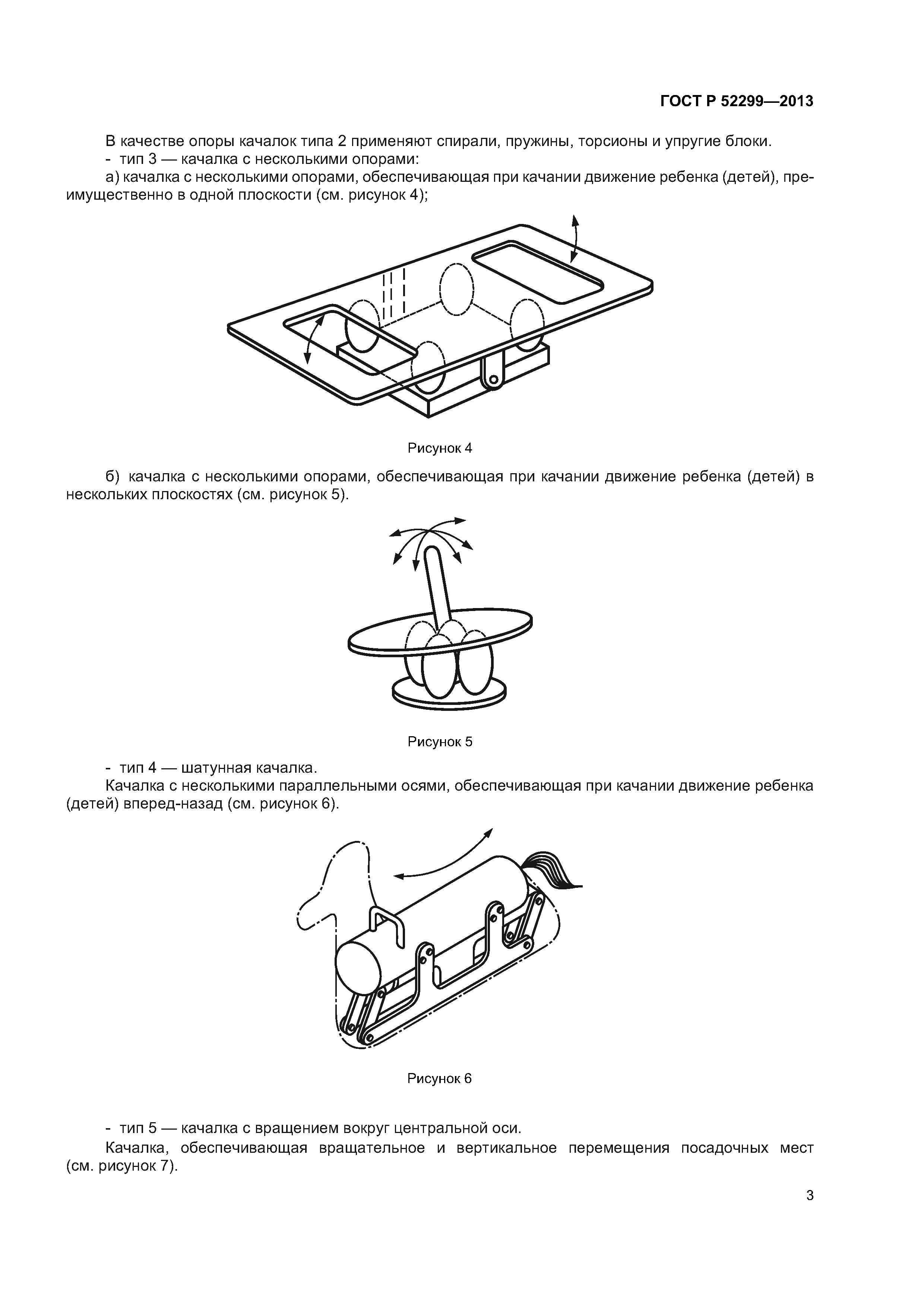 ГОСТ Р 52299—2013

В качестве опоры качалок типа 2 применяют спирали, пружины, торсионы и упругие блоки.
- тип 3 — качалка с несколькими опорами:
а) качалка с несколькими опорами, обеспечивающая при качании движение ребенка (детей), преимущественно в одной плоскости (см. рисунок 4);

Рисунок 4

б) качалка с несколькими опорами, обеспечивающая при качании движение ребенка (детей) в нескольких плоскостях (см. рисунок 5).

Рисунок 5

- тип 4 — шатунная качалка.
Качалка с несколькими параллельными осями, обеспечивающая при качании движение ребенка (детей) вперед-назад (см. рисунок 6).

Рисунок 6

- тип 5 — качалка с вращением вокруг центральной оси.
Качалка, обеспечивающая вращательное и вертикальное перемещения посадочных мест (см. рисунок 7).

3