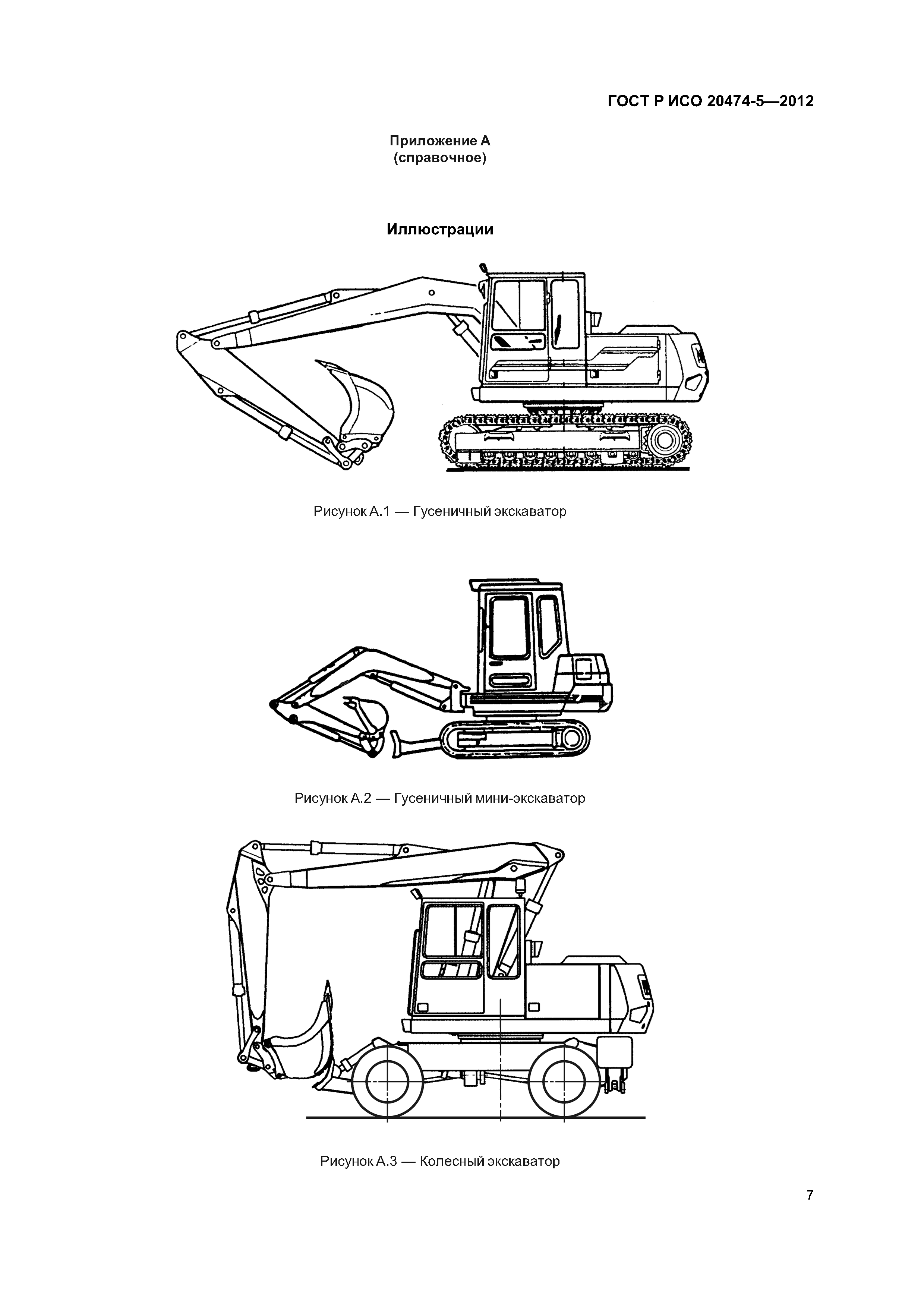 ГОСТ Р ИСО 20474-5—2012

Приложение А
(справочное)

Иллюстрации

Рисунок А.1 — Гусеничный экскаватор

Рисунок А.2 — Гусеничный мини-экскаватор

Рисунок А.3 — Колесный экскаватор

7