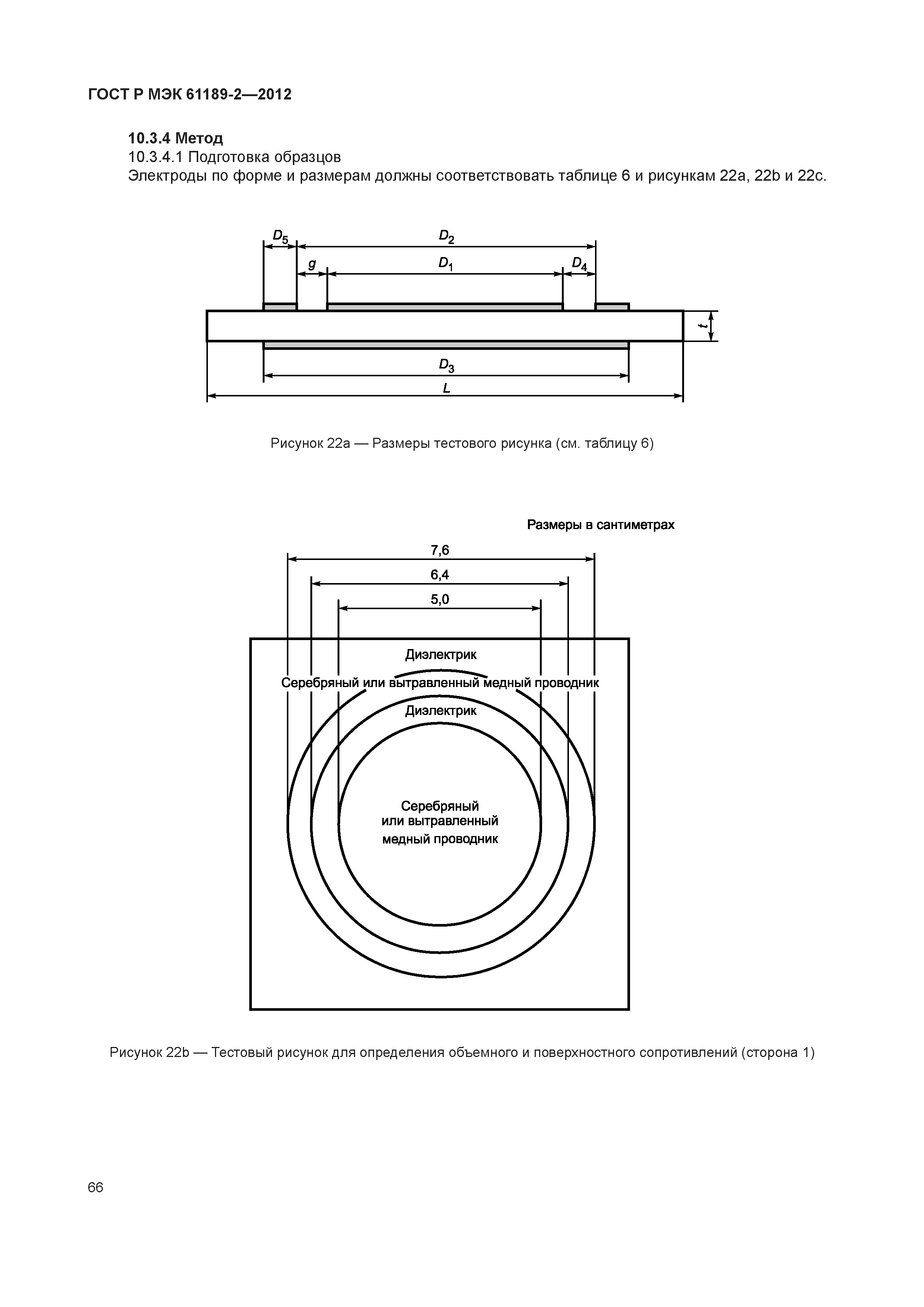 ГОСТ Р МЭК 61189-2—2012

10.3.4 Метод

10.3.4.1 Подготовка образцов

Электроды по форме и размерам должны соответствовать таблице 6 и рисункам 22a, 22b и 22c.

$D_5$ $D_2$ $g$ $D_1$ $D_4$ $t$ $D_3$ $L$

Рисунок 22a — Размеры тестового рисунка (см. таблицу 6)

Размеры в сантиметрах

7,6

6,4

5,0

Диэлектрик

Серебряный или вытравленный медный проводник

Диэлектрик

Серебряный или вытравленный медный проводник

Рисунок 22b — Тестовый рисунок для определения объемного и поверхностного сопротивлений (сторона 1)

66