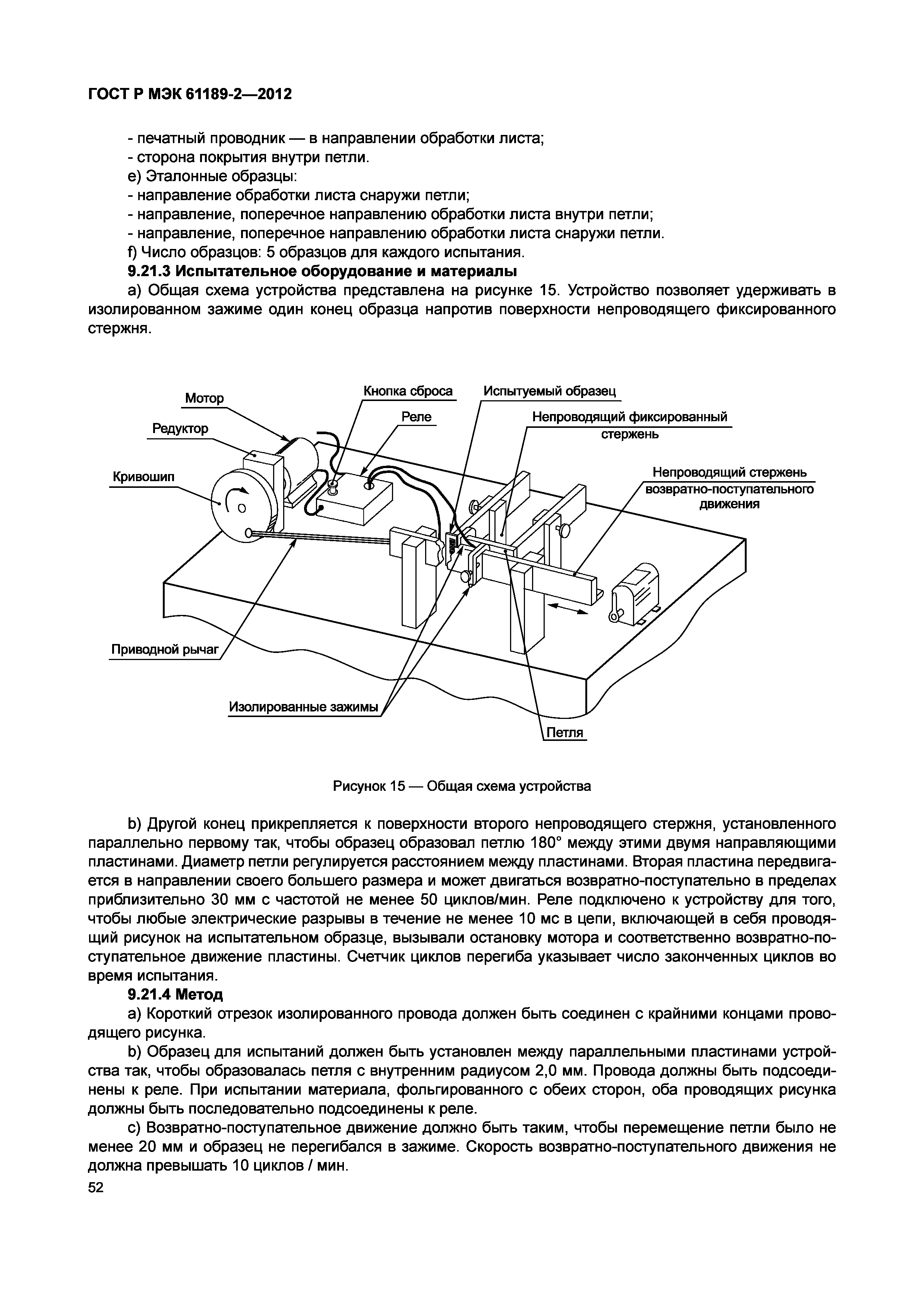 ГОСТ Р МЭК 61189-2—2012

- печатный проводник — в направлении обработки листа;
- сторона покрытия внутри петли.
e) Эталонные образцы:
- направление обработки листа снаружи петли;
- направление, поперечное направлению обработки листа внутри петли;
- направление, поперечное направлению обработки листа снаружи петли.
f) Число образцов: 5 образцов для каждого испытания.

9.21.3 Испытательное оборудование и материалы

a) Общая схема устройства представлена на рисунке 15. Устройство позволяет удерживать в изолированном зажиме один конец образца напротив поверхности непроводящего фиксированного стержня.

Мотор
Редуктор
Кривошип
Кнопка сброса
Реле
Испытуемый образец
Непроводящий фиксированный стержень
Непроводящий стержень возвратно-поступательного движения
Приводной рычаг
Изолированные зажимы
Петля

Рисунок 15 — Общая схема устройства

b) Другой конец прикрепляется к поверхности второго непроводящего стержня, установленного параллельно первому так, чтобы образец образовал петлю 180° между этими двумя направляющими пластинами. Диаметр петли регулируется расстоянием между пластинами. Вторая пластина передвигается в направлении своего большего размера и может двигаться возвратно-поступательно в пределах приблизительно 30 мм с частотой не менее 50 циклов/мин. Реле подключено к устройству для того, чтобы любые электрические разрывы в течение не менее 10 мс в цепи, включающей в себя проводящий рисунок на испытательном образце, вызывали остановку мотора и соответственно возвратно-поступательное движение пластины. Счетчик циклов перегиба указывает число законченных циклов во время испытания.

9.21.4 Метод

a) Короткий отрезок изолированного провода должен быть соединен с крайними концами проводящего рисунка.

b) Образец для испытаний должен быть установлен между параллельными пластинами устройства так, чтобы образовалась петля с внутренним радиусом 2,0 мм. Провода должны быть подсоединены к реле. При испытании материала, фольгированного с обеих сторон, оба проводящих рисунка должны быть последовательно подсоединены к реле.

c) Возвратно-поступательное движение должно быть таким, чтобы перемещение петли было не менее 20 мм и образец не перегибался в зажиме. Скорость возвратно-поступательного движения не должна превышать 10 циклов / мин.

52