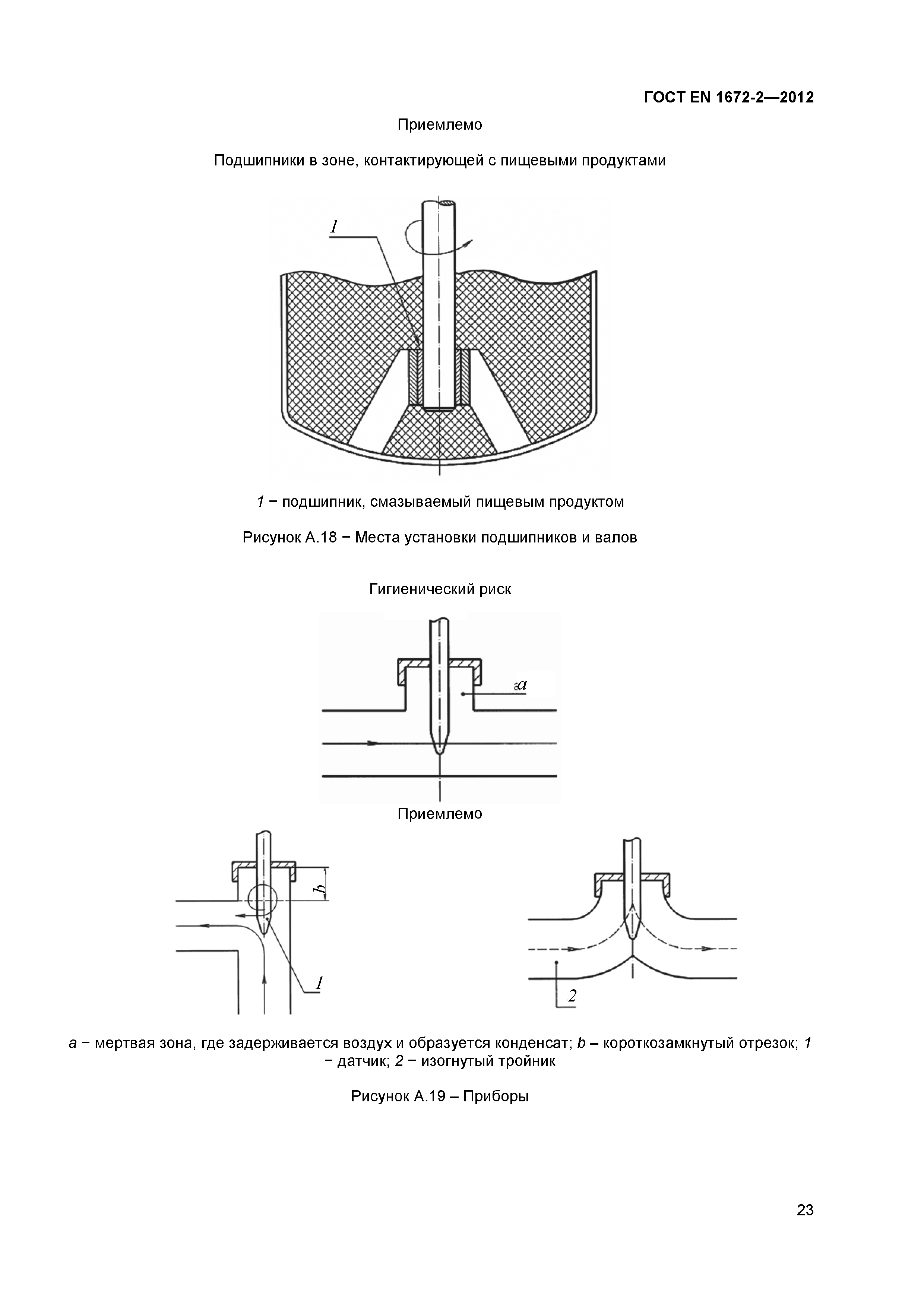 ГОСТ EN 1672-2—2012

Приемлемо

Подшипники в зоне, контактирующей с пищевыми продуктами

1

1 − подшипник, смазываемый пищевым продуктом

Рисунок А.18 − Места установки подшипников и валов

Гигиенический риск

a

Приемлемо

b

1

2

a − мертвая зона, где задерживается воздух и образуется конденсат; b – короткозамкнутый отрезок; 1 − датчик; 2 − изогнутый тройник

Рисунок А.19 – Приборы

23