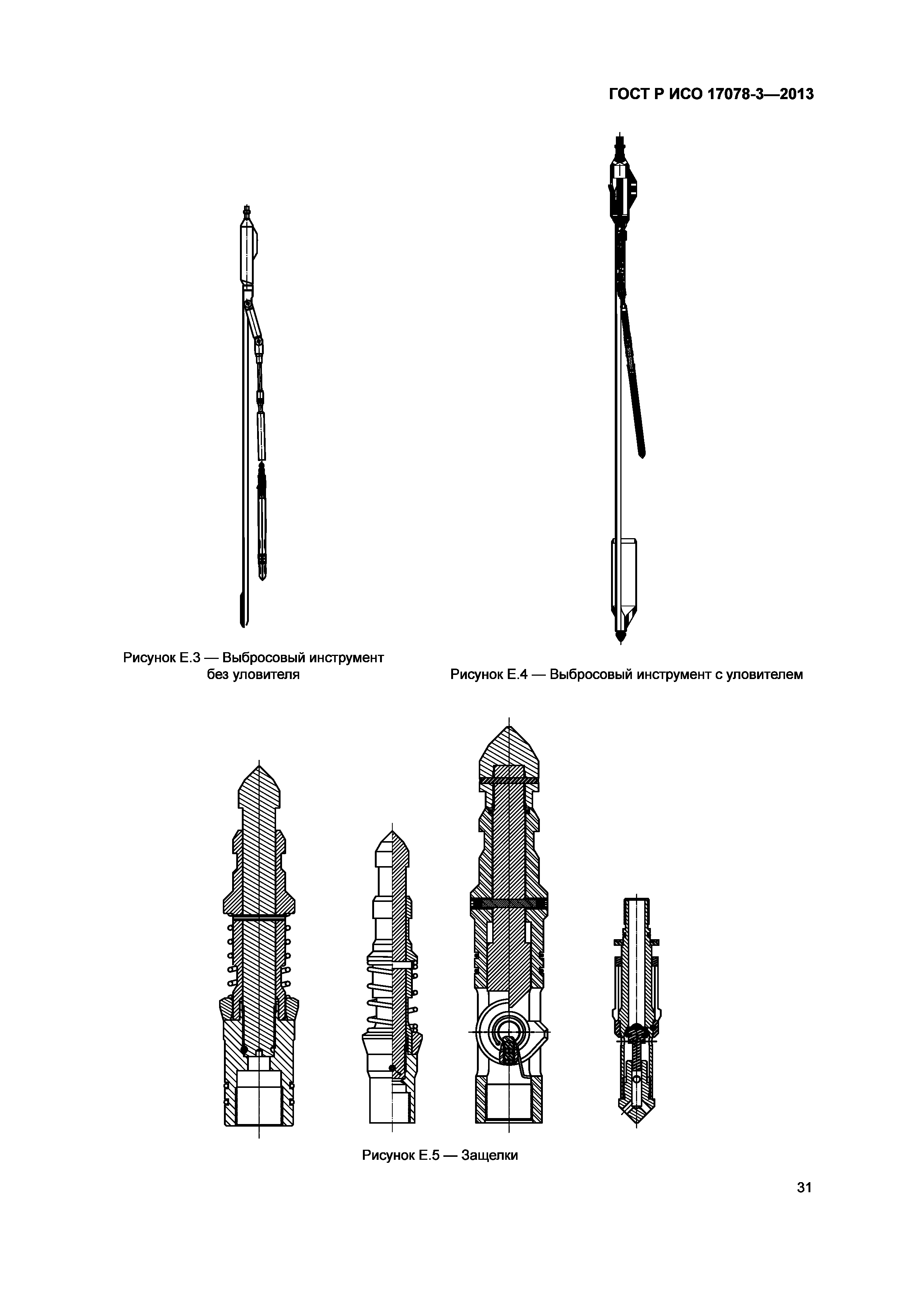 ГОСТ Р ИСО 17078-3—2013

Рисунок Е.3 — Выбросовый инструмент без уловителя

Рисунок Е.4 — Выбросовый инструмент с уловителем

Рисунок Е.5 — Защелки

31