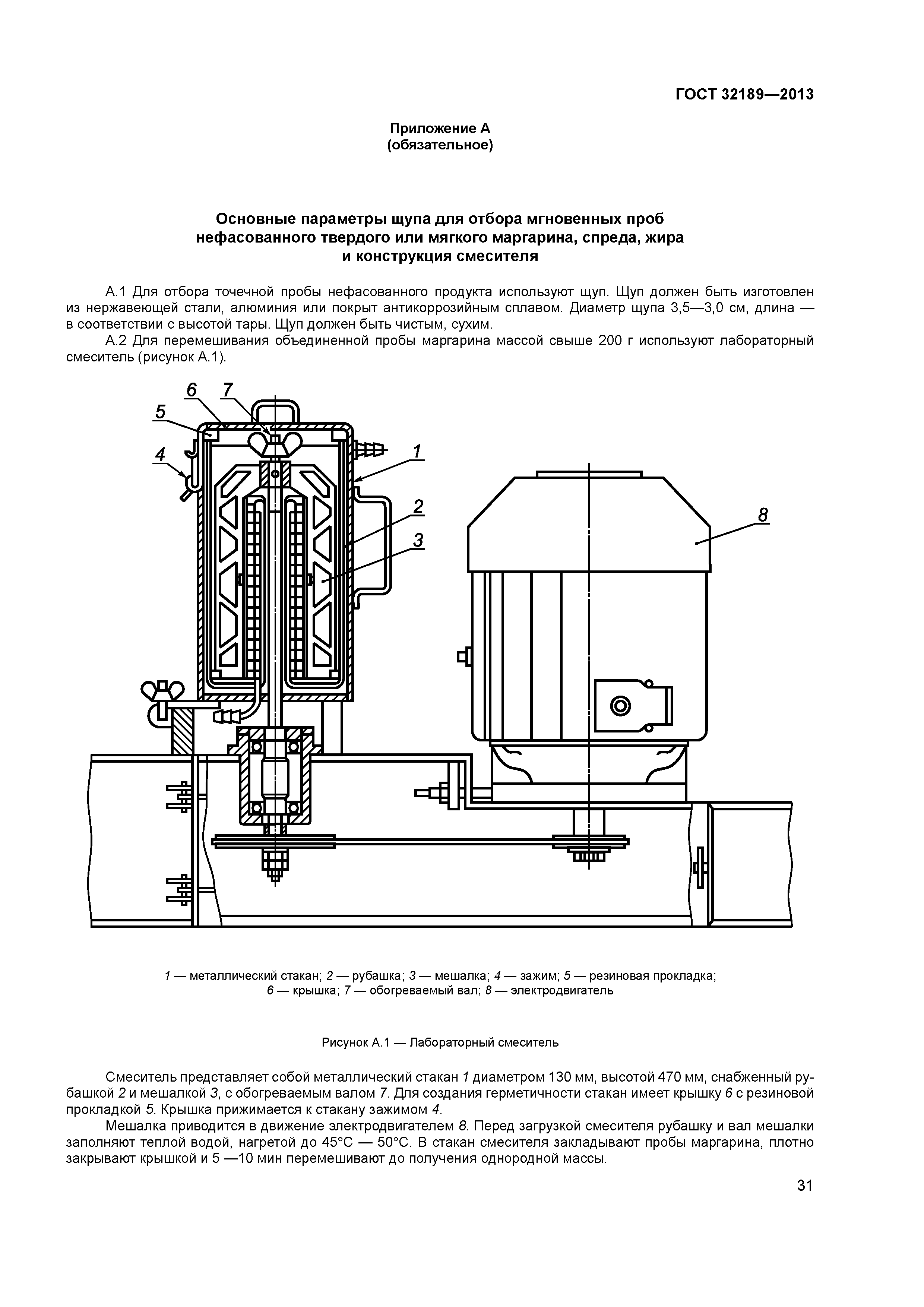 ГОСТ 32189—2013

Приложение А
(обязательное)

Основные параметры щупа для отбора мгновенных проб нефасованного твердого или мягкого маргарина, спреда, жира и конструкция смесителя

А.1 Для отбора точечной пробы нефасованного продукта используют щуп. Щуп должен быть изготовлен из нержавеющей стали, алюминия или покрыт антикоррозийным сплавом. Диаметр щупа 3,5—3,0 см, длина — в соответствии с высотой тары. Щуп должен быть чистым, сухим.

А.2 Для перемешивания объединенной пробы маргарина массой свыше 200 г используют лабораторный смеситель (рисунок А.1).

6 7 5 4 1 2 3 8

1 — металлический стакан; 2 — рубашка; 3 — мешалка; 4 — зажим; 5 — резиновая прокладка; 6 — крышка; 7 — обогреваемый вал; 8 — электродвигатель

Рисунок А.1 — Лабораторный смеситель

Смеситель представляет собой металлический стакан 1 диаметром 130 мм, высотой 470 мм, снабженный рубашкой 2 и мешалкой 3, с обогреваемым валом 7. Для создания герметичности стакан имеет крышку 6 с резиновой прокладкой 5. Крышка прижимается к стакану зажимом 4.

Мешалка приводится в движение электродвигателем 8. Перед загрузкой смесителя рубашку и вал мешалки заполняют теплой водой, нагретой до 45°С — 50°С. В стакан смесителя закладывают пробы маргарина, плотно закрывают крышкой и 5 —10 мин перемешивают до получения однородной массы.

31