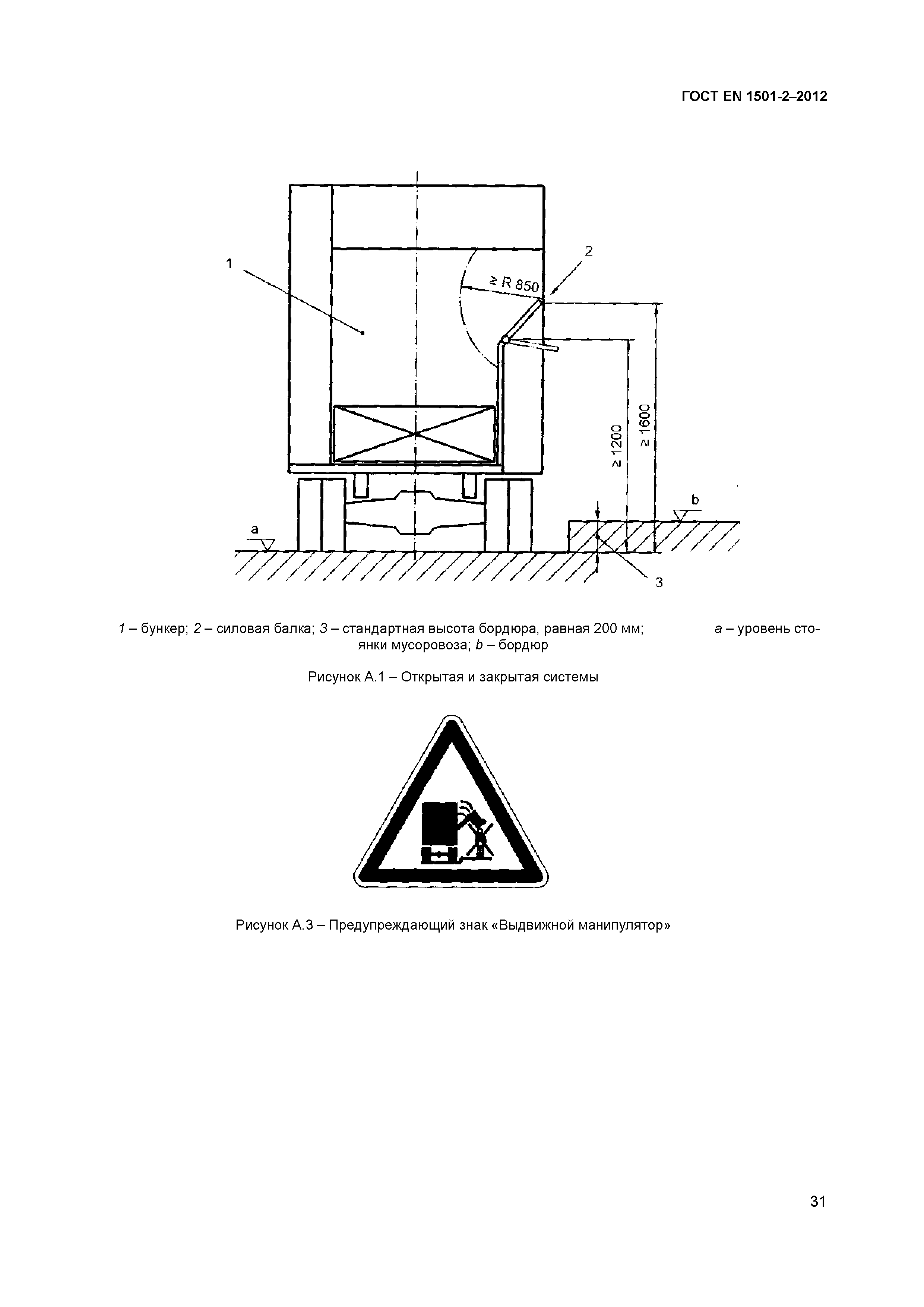 ГОСТ EN 1501-2–2012

1

2

≥ R 850

≥ 1200

≥ 1600

a

b

3

1 – бункер; 2 – силовая балка; 3 – стандартная высота бордюра, равная 200 мм; a – уровень стоянки мусоровоза; b – бордюр

Рисунок А.1 – Открытая и закрытая системы

Рисунок А.3 – Предупреждающий знак «Выдвижной манипулятор»

31