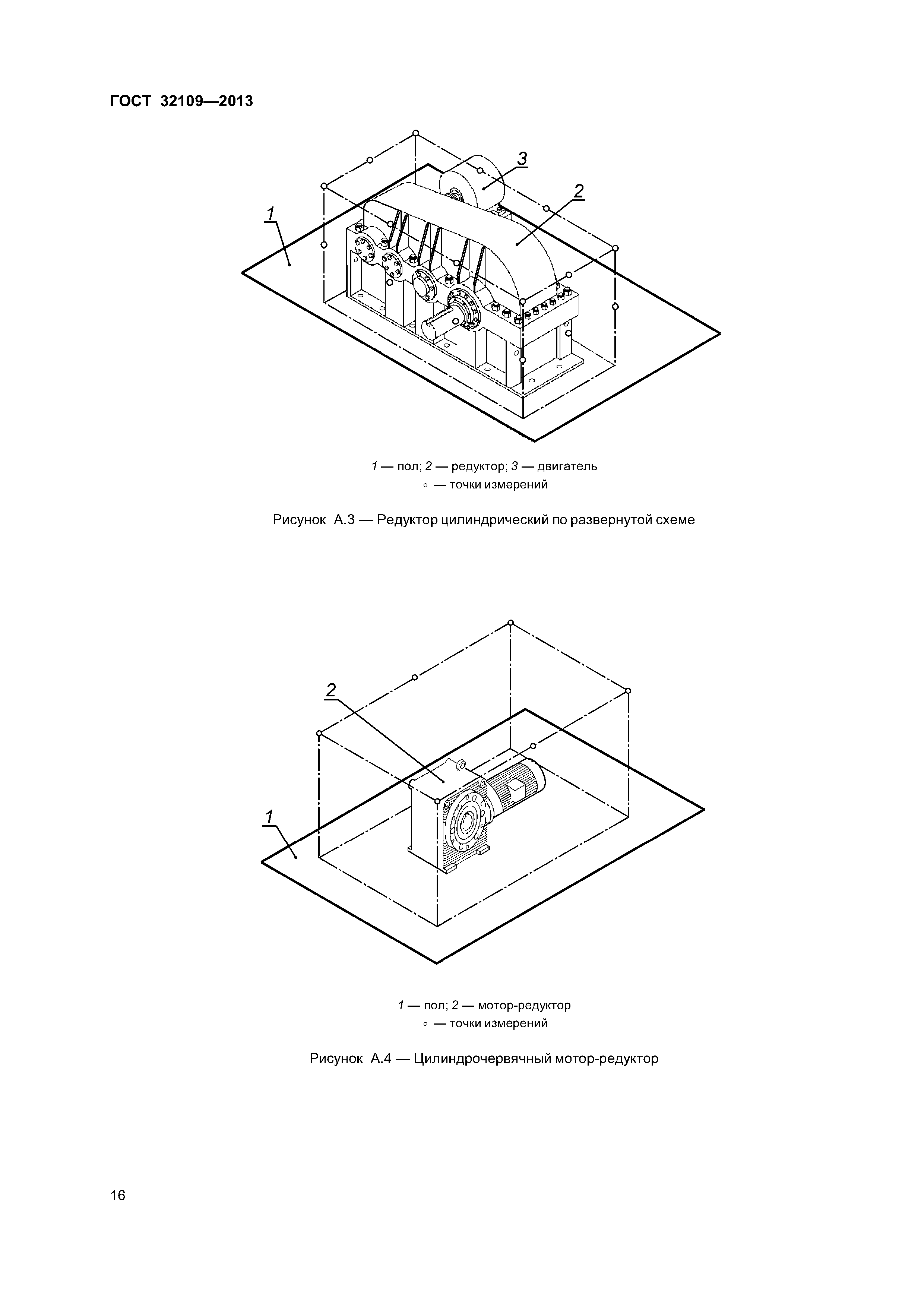 ГОСТ 32109—2013

3

2

1

1 — пол; 2 — редуктор; 3 — двигатель
◦ — точки измерений

Рисунок А.3 — Редуктор цилиндрический по развернутой схеме

2

1

1 — пол; 2 — мотор-редуктор
◦ — точки измерений

Рисунок А.4 — Цилиндрочервячный мотор-редуктор

16