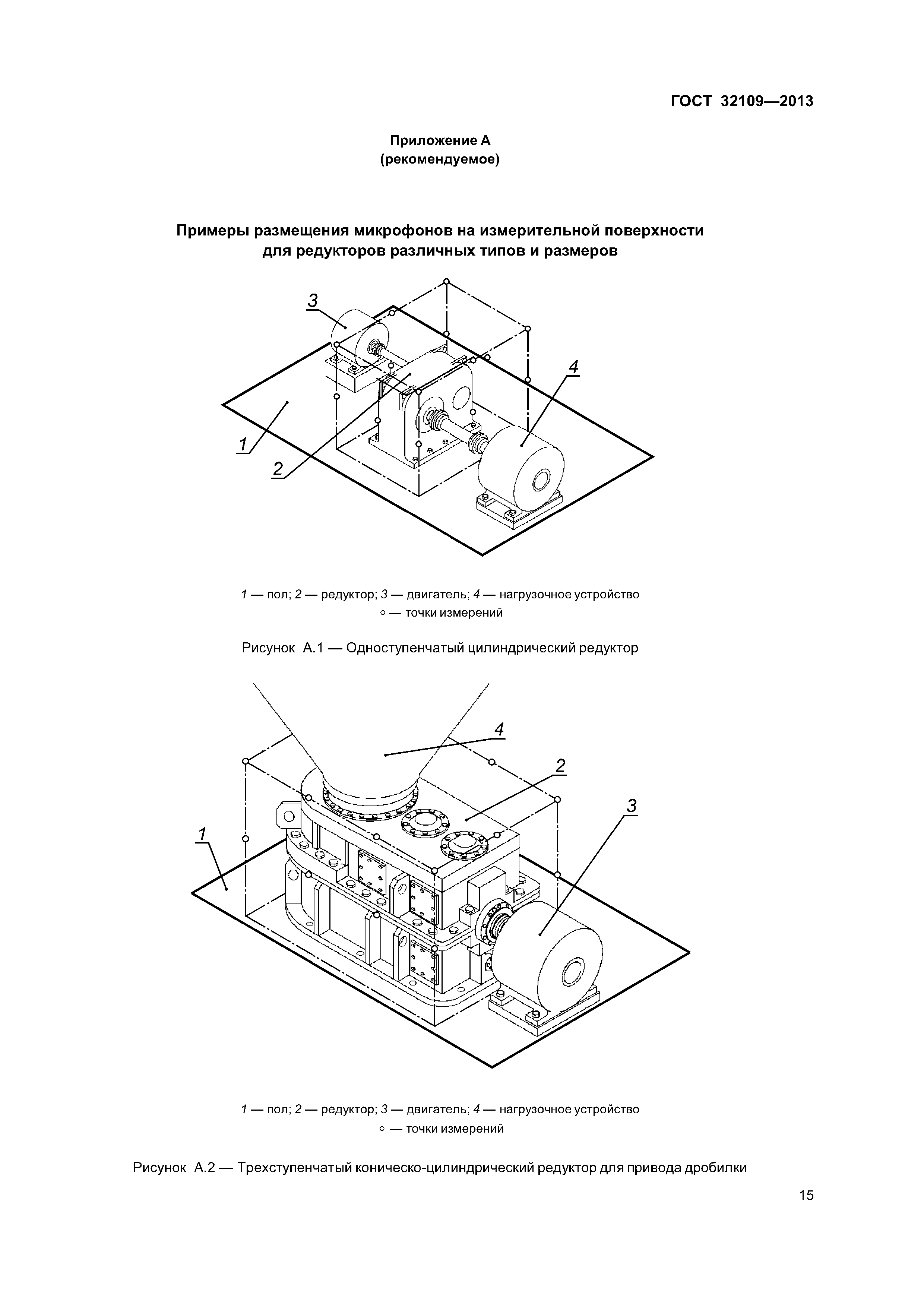 ГОСТ 32109—2013

Приложение А
(рекомендуемое)

Примеры размещения микрофонов на измерительной поверхности для редукторов различных типов и размеров

3

4

1

2

1 — пол; 2 — редуктор; 3 — двигатель; 4 — нагрузочное устройство
○ — точки измерений

Рисунок А.1 — Одноступенчатый цилиндрический редуктор

4

2

3

1

1 — пол; 2 — редуктор; 3 — двигатель; 4 — нагрузочное устройство
○ — точки измерений

Рисунок А.2 — Трехступенчатый коническо-цилиндрический редуктор для привода дробилки

15