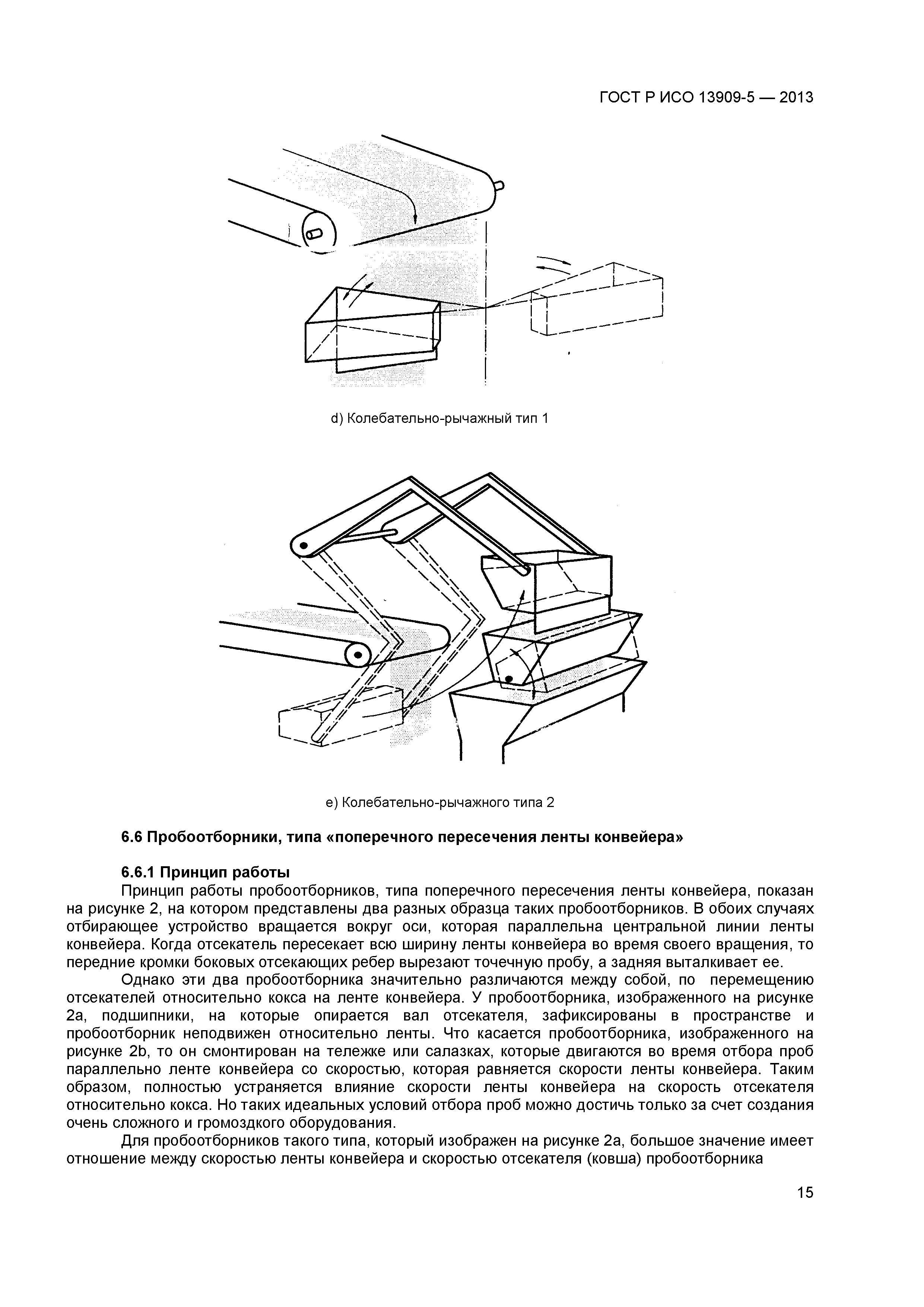 ГОСТ Р ИСО 13909-5 — 2013

d) Колебательно-рычажный тип 1

e) Колебательно-рычажного типа 2

**6.6 Пробоотборники, типа «поперечного пересечения ленты конвейера»**

**6.6.1 Принцип работы**

Принцип работы пробоотборников, типа поперечного пересечения ленты конвейера, показан на рисунке 2, на котором представлены два разных образца таких пробоотборников. В обоих случаях отбирающее устройство вращается вокруг оси, которая параллельна центральной линии ленты конвейера. Когда отсекатель пересекает всю ширину ленты конвейера во время своего вращения, то передние кромки боковых отсекающих ребер вырезают точечную пробу, а задняя выталкивает ее.

Однако эти два пробоотборника значительно различаются между собой, по перемещению отсекателей относительно кокса на ленте конвейера. У пробоотборника, изображенного на рисунке 2а, подшипники, на которые опирается вал отсекателя, зафиксированы в пространстве и пробоотборник неподвижен относительно ленты. Что касается пробоотборника, изображенного на рисунке 2b, то он смонтирован на тележке или салазках, которые двигаются во время отбора проб параллельно ленте конвейера со скоростью, которая равняется скорости ленты конвейера. Таким образом, полностью устраняется влияние скорости ленты конвейера на скорость отсекателя относительно кокса. Но таких идеальных условий отбора проб можно достичь только за счет создания очень сложного и громоздкого оборудования.

Для пробоотборников такого типа, который изображен на рисунке 2а, большое значение имеет отношение между скоростью ленты конвейера и скоростью отсекателя (ковша) пробоотборника

15