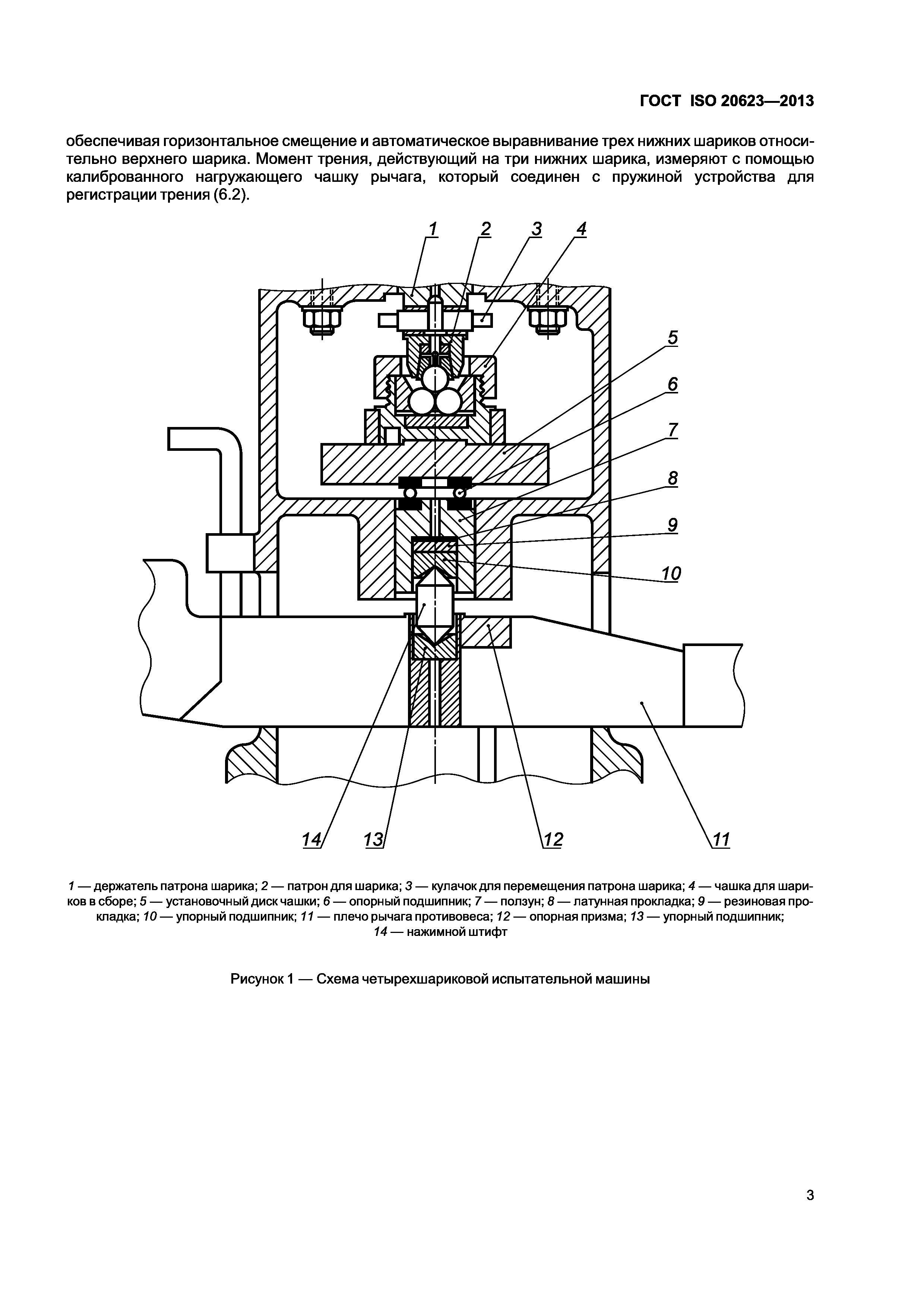 ГОСТ ISO 20623—2013

обеспечивая горизонтальное смещение и автоматическое выравнивание трех нижних шариков относительно верхнего шарика. Момент трения, действующий на три нижних шарика, измеряют с помощью калиброванного нагружающего чашку рычага, который соединен с пружиной устройства для регистрации трения (6.2).

1
2
3
4
5
6
7
8
9
10
14
13
12
11

1 — держатель патрона шарика; 2 — патрон для шарика; 3 — кулачок для перемещения патрона шарика; 4 — чашка для шариков в сборе; 5 — установочный диск чашки; 6 — опорный подшипник; 7 — ползун; 8 — латунная прокладка; 9 — резиновая прокладка; 10 — упорный подшипник; 11 — плечо рычага противовеса; 12 — опорная призма; 13 — упорный подшипник; 14 — нажимной штифт

Рисунок 1 — Схема четырехшариковой испытательной машины

3