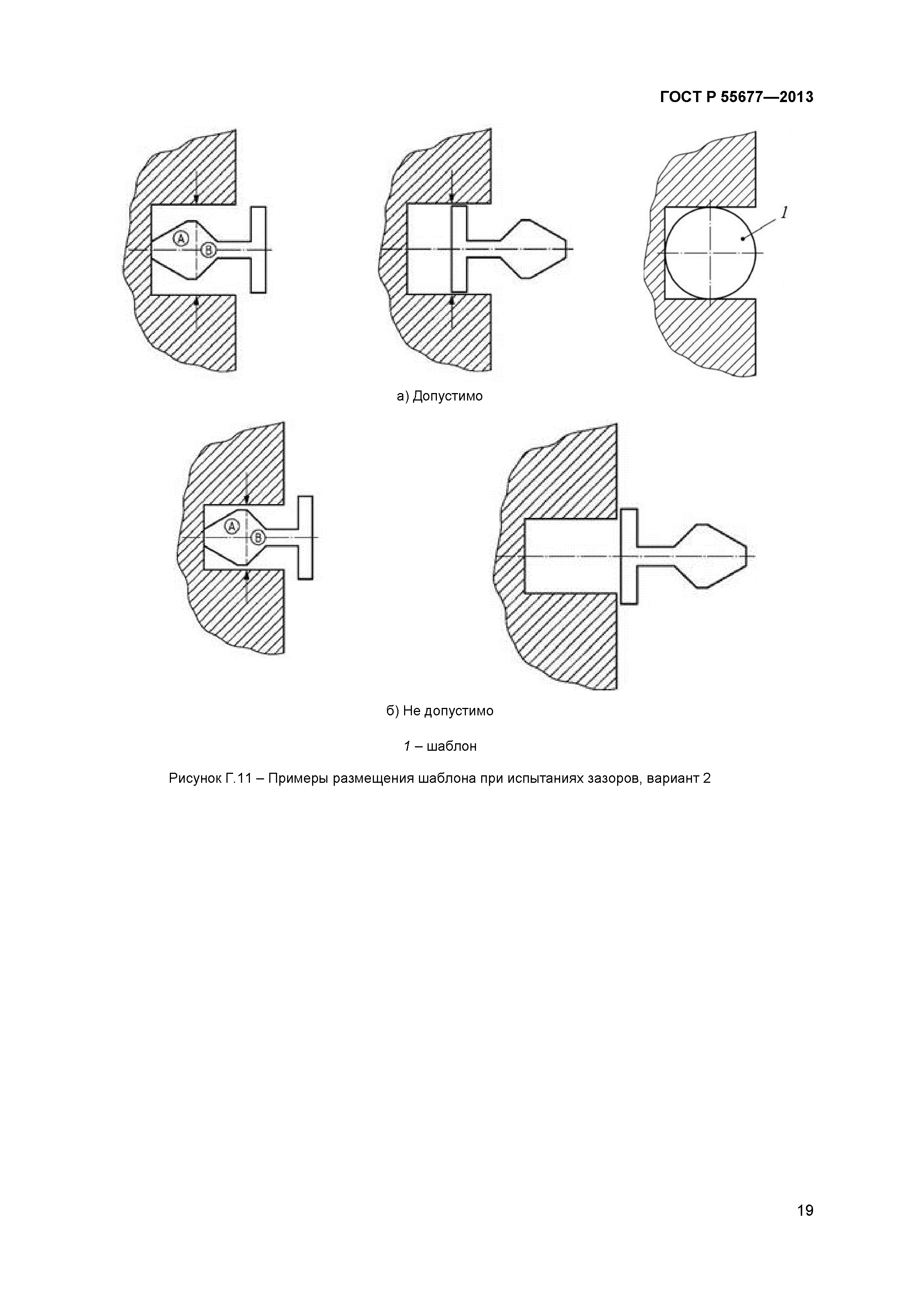 ГОСТ Р 55677—2013

A

B

1

а) Допустимо

A

B

б) Не допустимо

1 – шаблон

Рисунок Г.11 – Примеры размещения шаблона при испытаниях зазоров, вариант 2

19