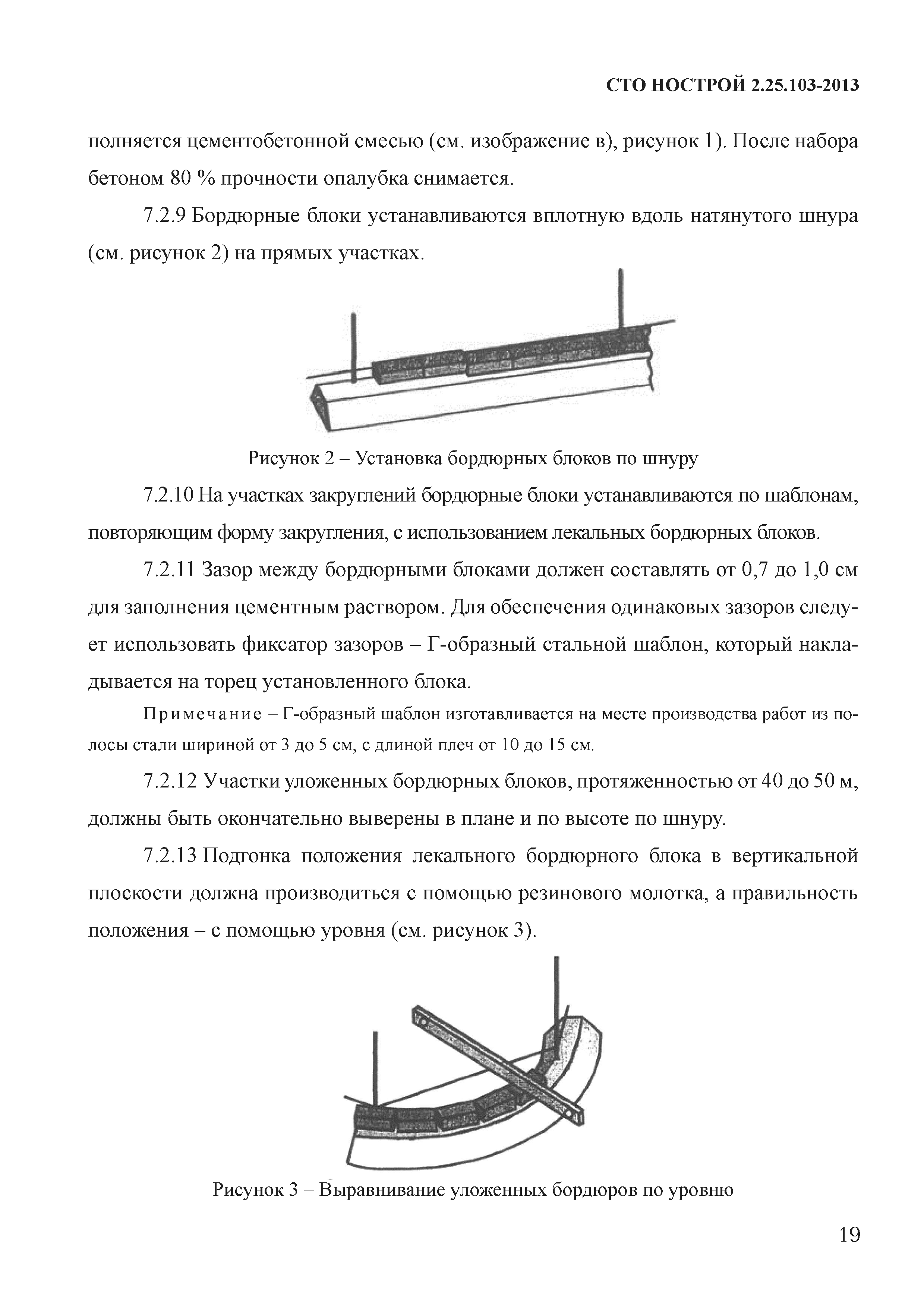 СТО НОСТРОЙ 2.25.103-2013

полняется цементобетонной смесью (см. изображение в), рисунок 1). После набора бетоном 80 % прочности опалубка снимается.

7.2.9 Бордюрные блоки устанавливаются вплотную вдоль натянутого шнура (см. рисунок 2) на прямых участках.

Рисунок 2 – Установка бордюрных блоков по шнуру

7.2.10 На участках закруглений бордюрные блоки устанавливаются по шаблонам, повторяющим форму закругления, с использованием лекальных бордюрных блоков.

7.2.11 Зазор между бордюрными блоками должен составлять от 0,7 до 1,0 см для заполнения цементным раствором. Для обеспечения одинаковых зазоров следует использовать фиксатор зазоров – Г-образный стальной шаблон, который накладывается на торец установленного блока.

Примечание – Г-образный шаблон изготавливается на месте производства работ из полосы стали шириной от 3 до 5 см, с длиной плеч от 10 до 15 см.

7.2.12 Участки уложенных бордюрных блоков, протяженностью от 40 до 50 м, должны быть окончательно выверены в плане и по высоте по шнуру.

7.2.13 Подгонка положения лекального бордюрного блока в вертикальной плоскости должна производиться с помощью резинового молотка, а правильность положения – с помощью уровня (см. рисунок 3).

Рисунок 3 – Выравнивание уложенных бордюров по уровню

19