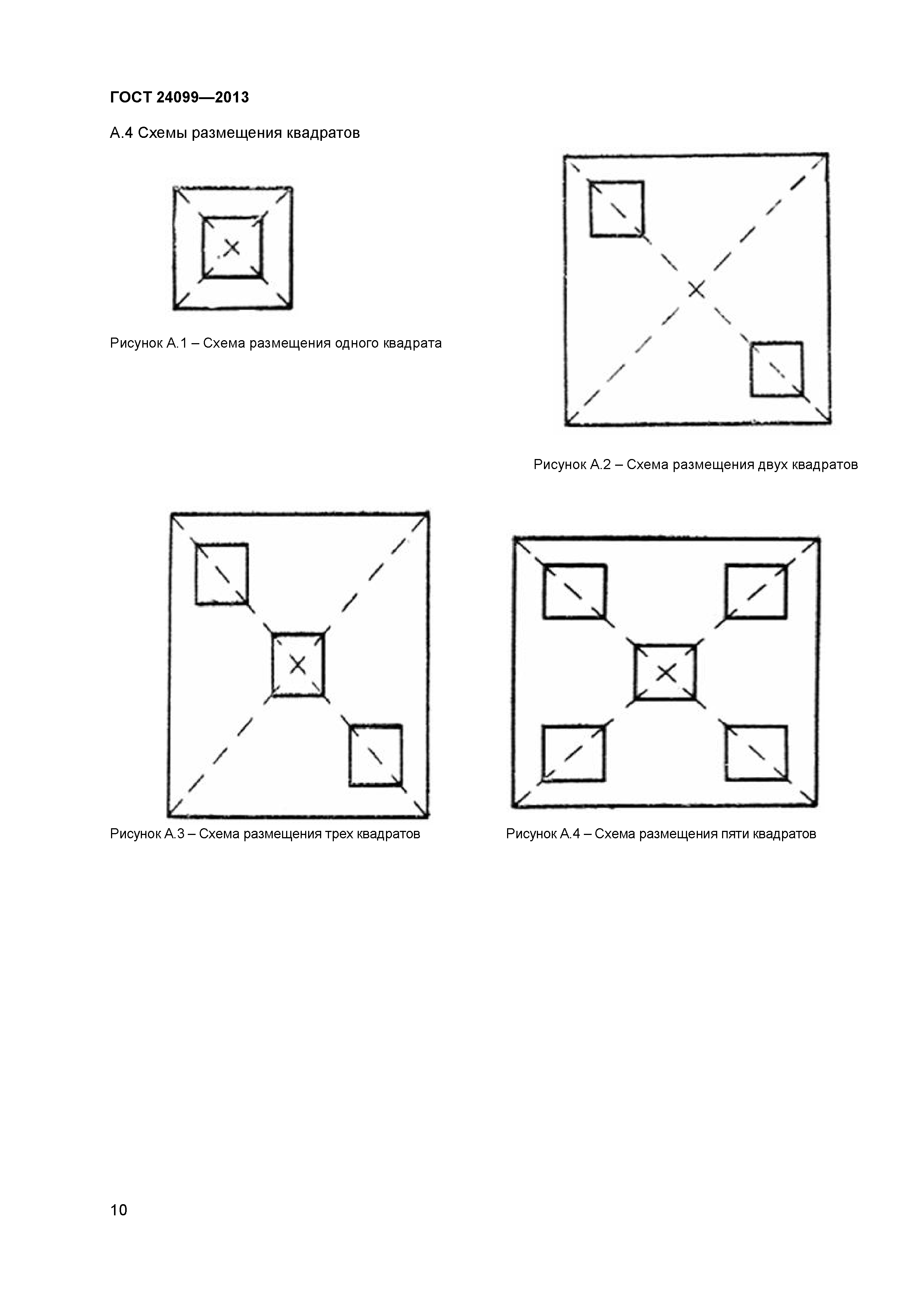 ГОСТ 24099—2013

А.4 Схемы размещения квадратов

Рисунок А.1 – Схема размещения одного квадрата

Рисунок А.2 – Схема размещения двух квадратов

Рисунок А.3 – Схема размещения трех квадратов

Рисунок А.4 – Схема размещения пяти квадратов

10