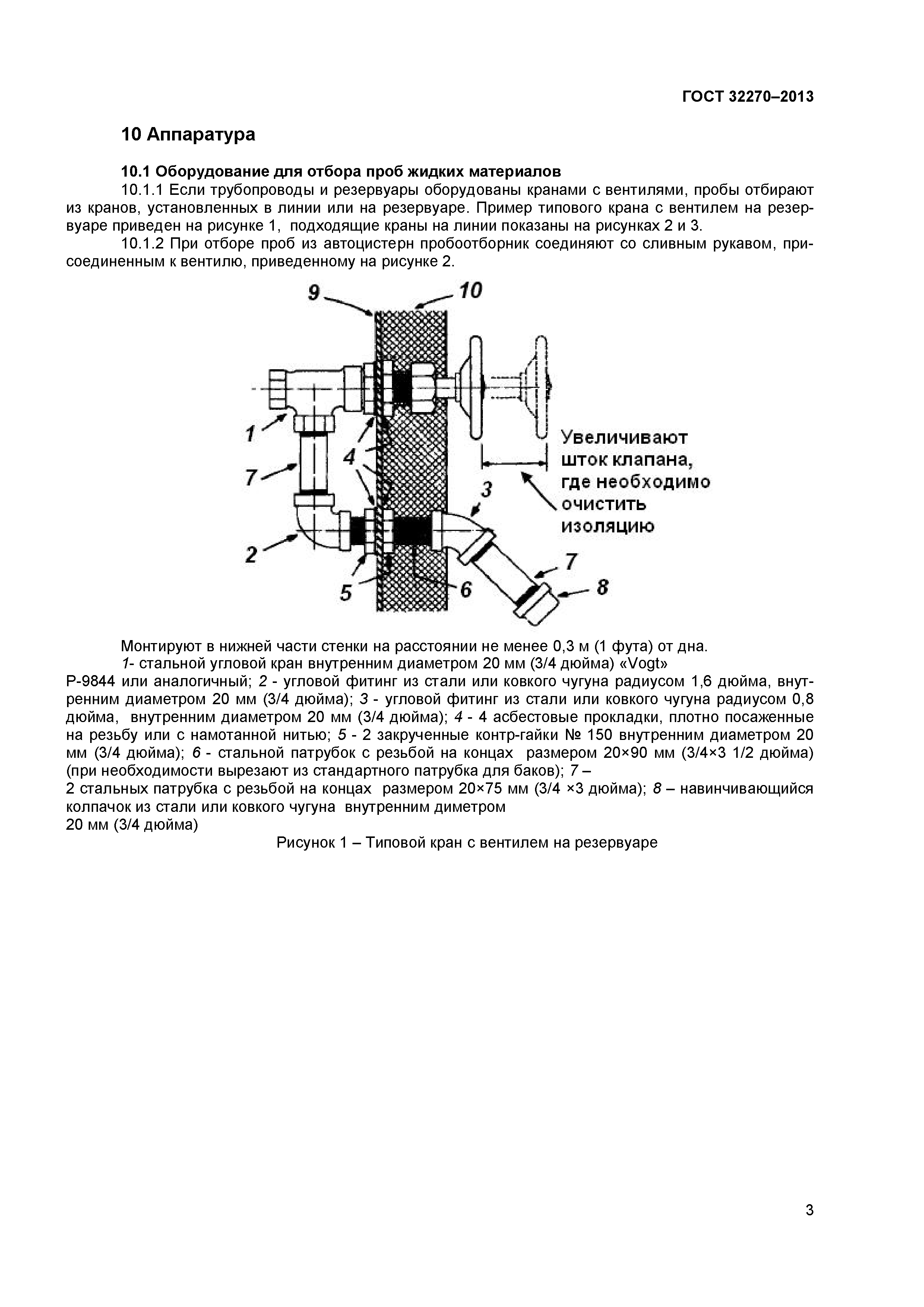 ГОСТ 32270–2013

10 Аппаратура

10.1 Оборудование для отбора проб жидких материалов

10.1.1 Если трубопроводы и резервуары оборудованы кранами с вентилями, пробы отбирают из кранов, установленных в линии или на резервуаре. Пример типового крана с вентилем на резервуаре приведен на рисунке 1, подходящие краны на линии показаны на рисунках 2 и 3.

10.1.2 При отборе проб из автоцистерн пробоотборник соединяют со сливным рукавом, присоединенным к вентилю, приведенному на рисунке 2.

9
10
1
7
4
2
5
6
3
7
8
Увеличивают шток клапана, где необходимо очистить изоляцию

Монтируют в нижней части стенки на расстоянии не менее 0,3 м (1 фута) от дна.

1- стальной угловой кран внутренним диаметром 20 мм (3/4 дюйма) «Vogt» Р-9844 или аналогичный; 2 - угловой фитинг из стали или ковкого чугуна радиусом 1,6 дюйма, внутренним диаметром 20 мм (3/4 дюйма); 3 - угловой фитинг из стали или ковкого чугуна радиусом 0,8 дюйма, внутренним диаметром 20 мм (3/4 дюйма); 4 - 4 асбестовые прокладки, плотно посаженные на резьбу или с намотанной нитью; 5 - 2 закрученные контр-гайки № 150 внутренним диаметром 20 мм (3/4 дюйма); 6 - стальной патрубок с резьбой на концах размером 20×90 мм (3/4×3 1/2 дюйма) (при необходимости вырезают из стандартного патрубка для баков); 7 – 2 стальных патрубка с резьбой на концах размером 20×75 мм (3/4 ×3 дюйма); 8 – навинчивающийся колпачок из стали или ковкого чугуна внутренним диметром 20 мм (3/4 дюйма)

Рисунок 1 – Типовой кран с вентилем на резервуаре

3