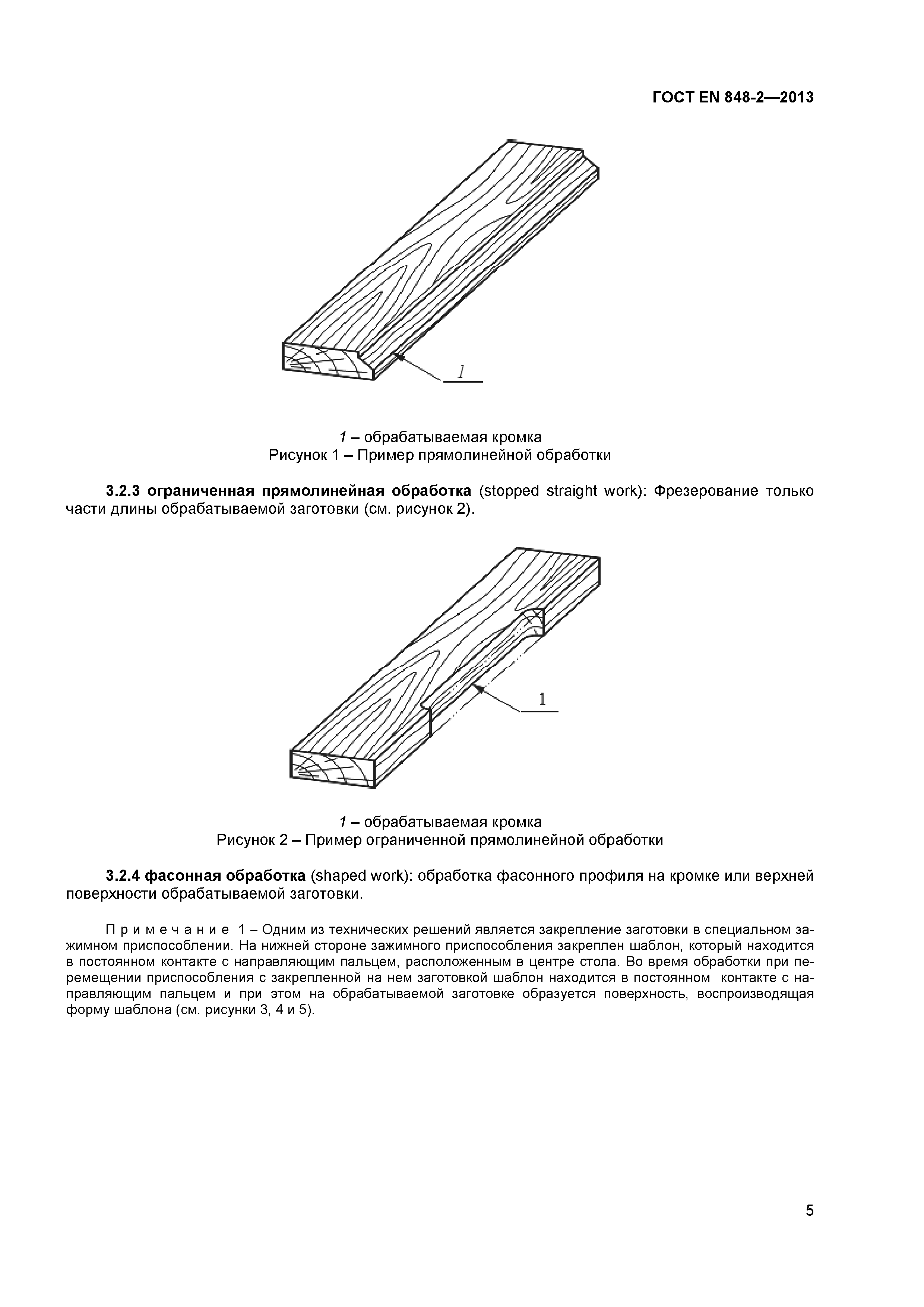 ГОСТ EN 848-2—2013

1

1 – обрабатываемая кромка
Рисунок 1 – Пример прямолинейной обработки

3.2.3 ограниченная прямолинейная обработка (stopped straight work): Фрезерование только части длины обрабатываемой заготовки (см. рисунок 2).

1

1 – обрабатываемая кромка
Рисунок 2 – Пример ограниченной прямолинейной обработки

3.2.4 фасонная обработка (shaped work): обработка фасонного профиля на кромке или верхней поверхности обрабатываемой заготовки.

Примечание 1 – Одним из технических решений является закрепление заготовки в специальном зажимном приспособлении. На нижней стороне зажимного приспособления закреплен шаблон, который находится в постоянном контакте с направляющим пальцем, расположенным в центре стола. Во время обработки при перемещении приспособления с закрепленной на нем заготовкой шаблон находится в постоянном контакте с направляющим пальцем и при этом на обрабатываемой заготовке образуется поверхность, воспроизводящая форму шаблона (см. рисунки 3, 4 и 5).

5