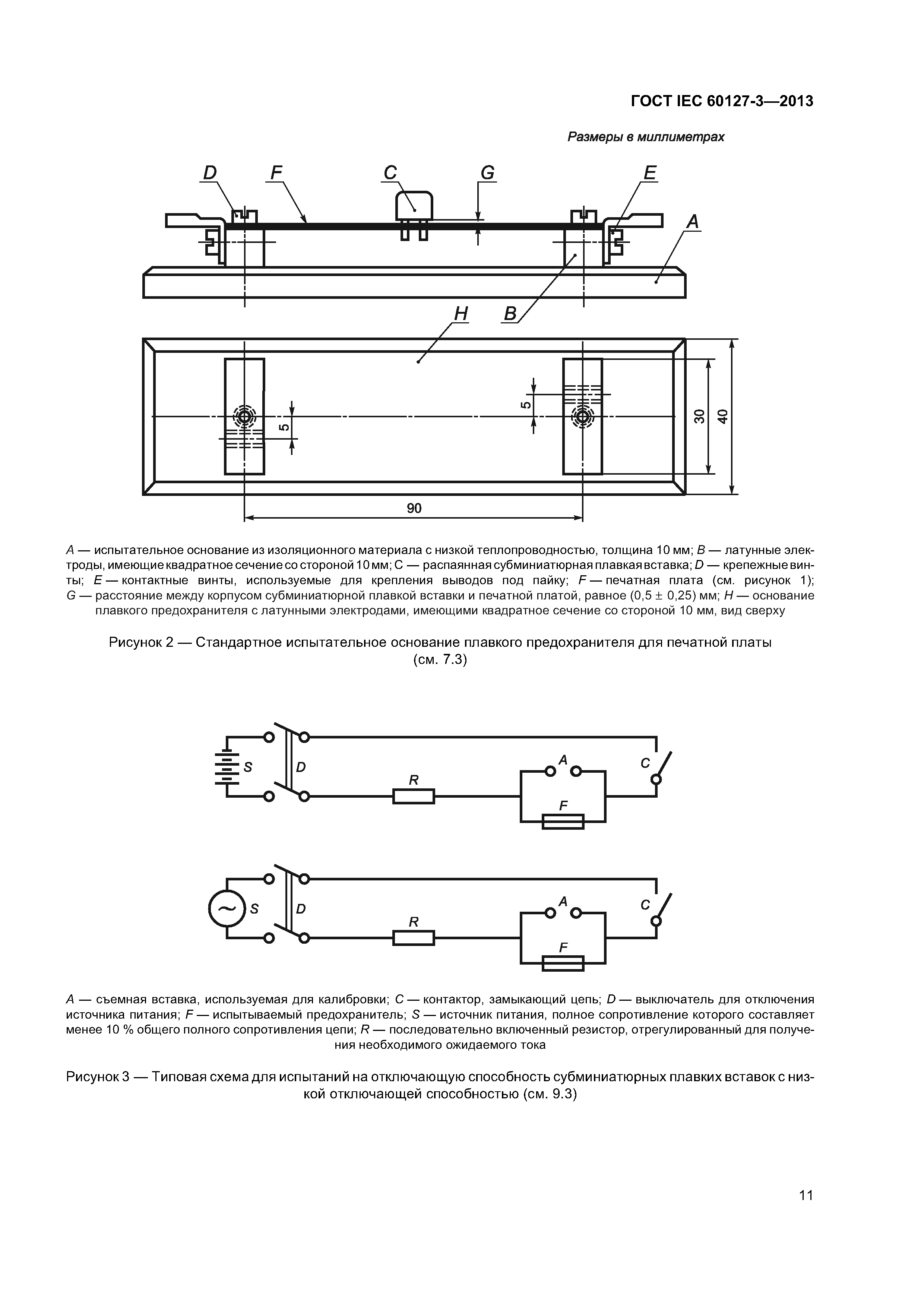 ГОСТ IEC 60127-3—2013

Размеры в миллиметрах

D F C G E

A

H B

5

5

30

40

90

A — испытательное основание из изоляционного материала с низкой теплопроводностью, толщина 10 мм; B — латунные электроды, имеющие квадратное сечение со стороной 10 мм; C — распаянная субминиатюрная плавкая вставка; D — крепежные винты; E — контактные винты, используемые для крепления выводов под пайку; F — печатная плата (см. рисунок 1); G — расстояние между корпусом субминиатюрной плавкой вставки и печатной платой, равное (0,5 ± 0,25) мм; H — основание плавкого предохранителя с латунными электродами, имеющими квадратное сечение со стороной 10 мм, вид сверху

Рисунок 2 — Стандартное испытательное основание плавкого предохранителя для печатной платы (см. 7.3)

S D R A F C

S D R A F C

A — съемная вставка, используемая для калибровки; C — контактор, замыкающий цепь; D — выключатель для отключения источника питания; F — испытываемый предохранитель; S — источник питания, полное сопротивление которого составляет менее 10 % общего полного сопротивления цепи; R — последовательно включенный резистор, отрегулированный для получения необходимого ожидаемого тока

Рисунок 3 — Типовая схема для испытаний на отключающую способность субминиатюрных плавких вставок с низкой отключающей способностью (см. 9.3)

11