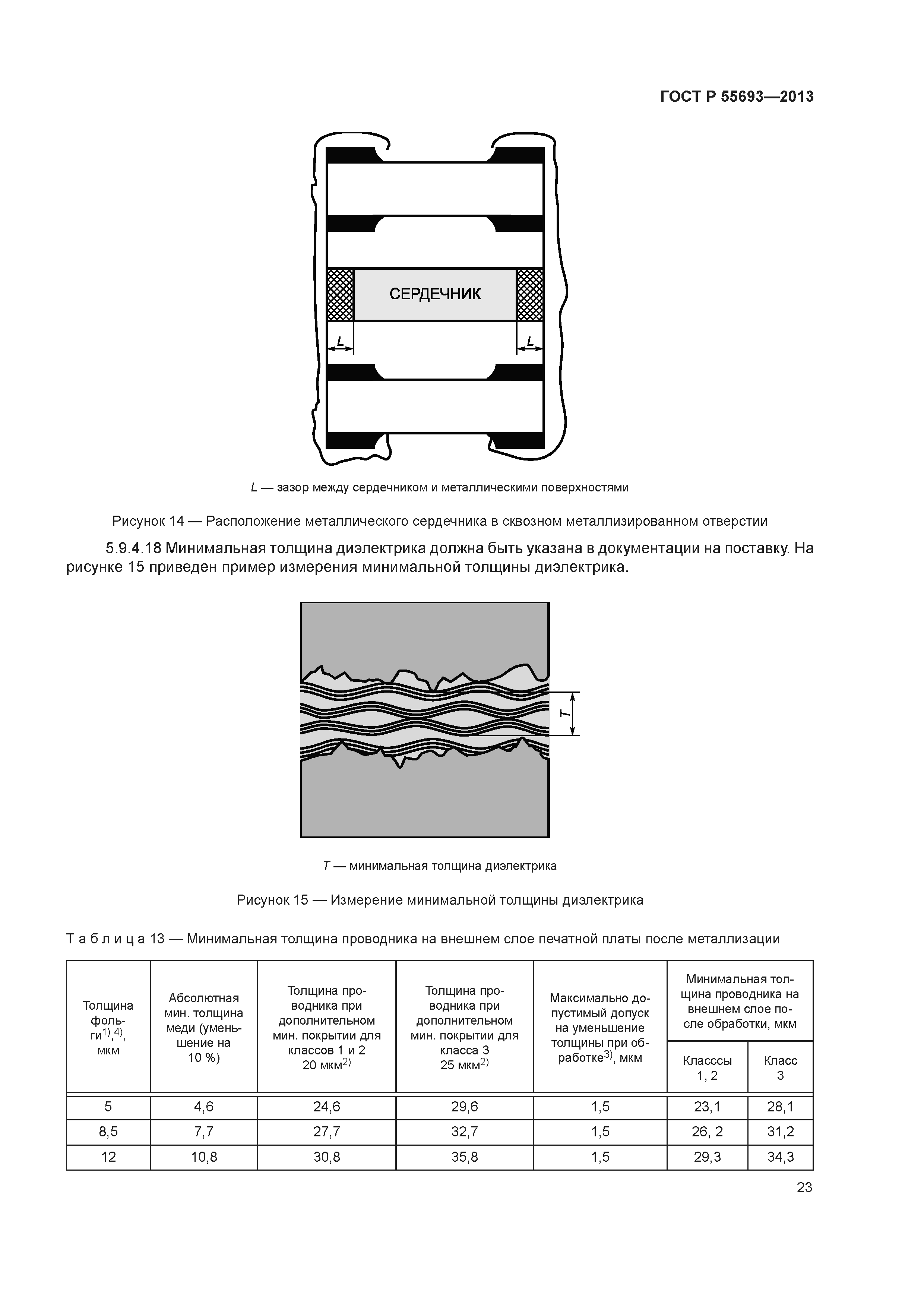 ГОСТ Р 55693—2013

СЕРДЕЧНИК

L

L

L — зазор между сердечником и металлическими поверхностями

Рисунок 14 — Расположение металлического сердечника в сквозном металлизированном отверстии

5.9.4.18 Минимальная толщина диэлектрика должна быть указана в документации на поставку. На рисунке 15 приведен пример измерения минимальной толщины диэлектрика.

T

T — минимальная толщина диэлектрика

Рисунок 15 — Измерение минимальной толщины диэлектрика

Т а б л и ц а 13 — Минимальная толщина проводника на внешнем слое печатной платы после металлизации

| Толщина фольги$^{1),4)}$, мкм | Абсолютная мин. толщина меди (уменьшение на 10 %) | Толщина проводника при дополнительном мин. покрытии для классов 1 и 2 20 мкм$^{2)}$ | Толщина проводника при дополнительном мин. покрытии для класса 3 25 мкм$^{2)}$ | Максимально допустимый допуск на уменьшение толщины при обработке$^{3)}$, мкм | Минимальная толщина проводника на внешнем слое после обработки, мкм Класссы 1, 2 | Минимальная толщина проводника на внешнем слое после обработки, мкм Класс 3 |
|---|---|---|---|---|---|---|
| 5 | 4,6 | 24,6 | 29,6 | 1,5 | 23,1 | 28,1 |
| 8,5 | 7,7 | 27,7 | 32,7 | 1,5 | 26, 2 | 31,2 |
| 12 | 10,8 | 30,8 | 35,8 | 1,5 | 29,3 | 34,3 |

23