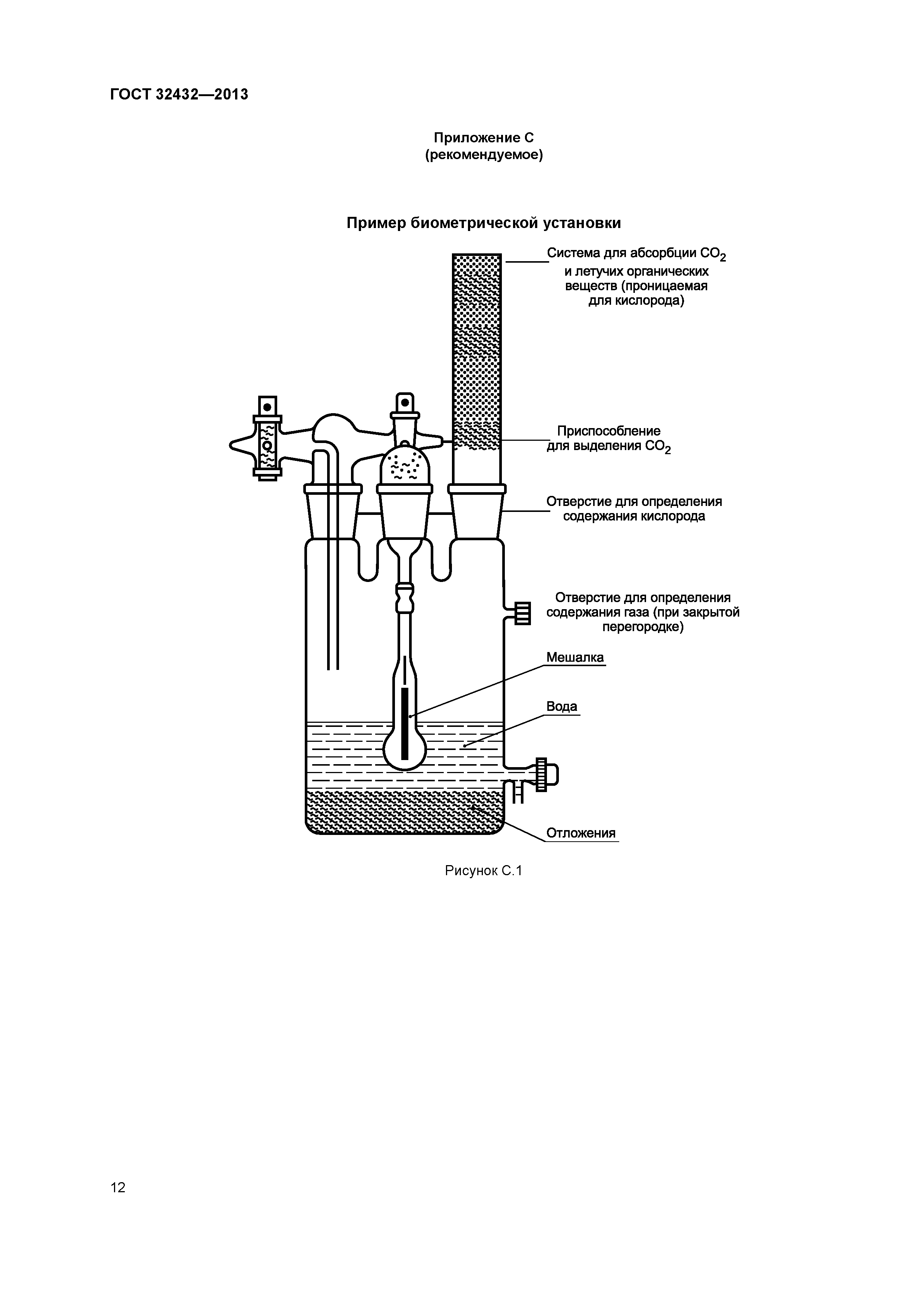 ГОСТ 32432—2013

Приложение С
(рекомендуемое)

Пример биометрической установки

Система для абсорбции $CO_2$ и летучих органических веществ (проницаемая для кислорода)

Приспособление для выделения $CO_2$

Отверстие для определения содержания кислорода

Отверстие для определения содержания газа (при закрытой перегородке)

Мешалка

Вода

Отложения

Рисунок С.1

12