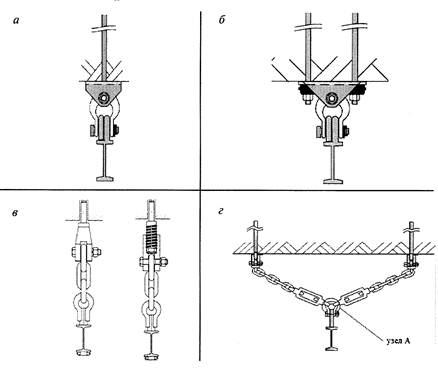 а

б

в

г

узел А