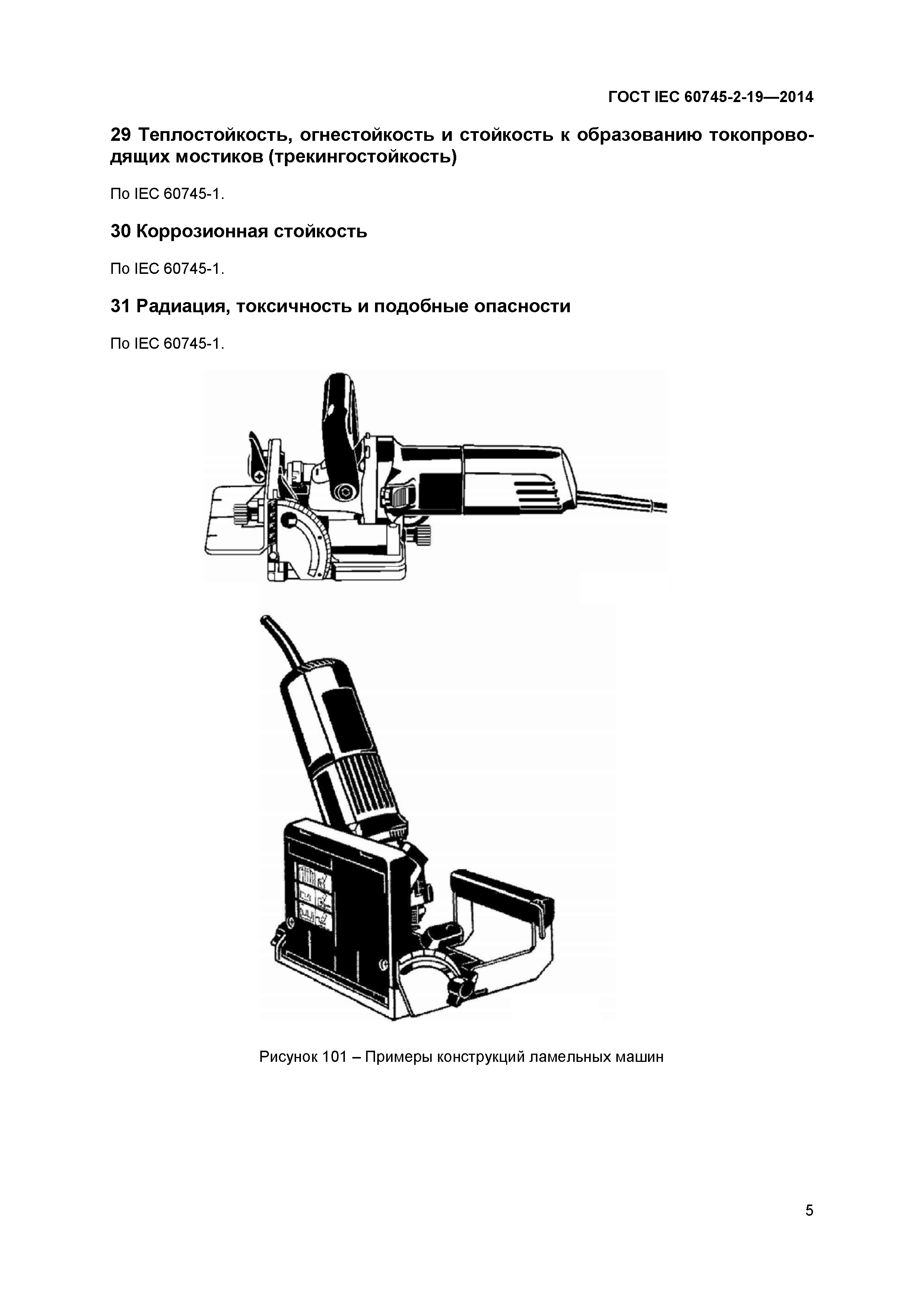 ГОСТ IEC 60745-2-19—2014

29 Теплостойкость, огнестойкость и стойкость к образованию токопроводящих мостиков (трекингостойкость)

По IEC 60745-1.

30 Коррозионная стойкость

По IEC 60745-1.

31 Радиация, токсичность и подобные опасности

По IEC 60745-1.

Рисунок 101 – Примеры конструкций ламельных машин

5