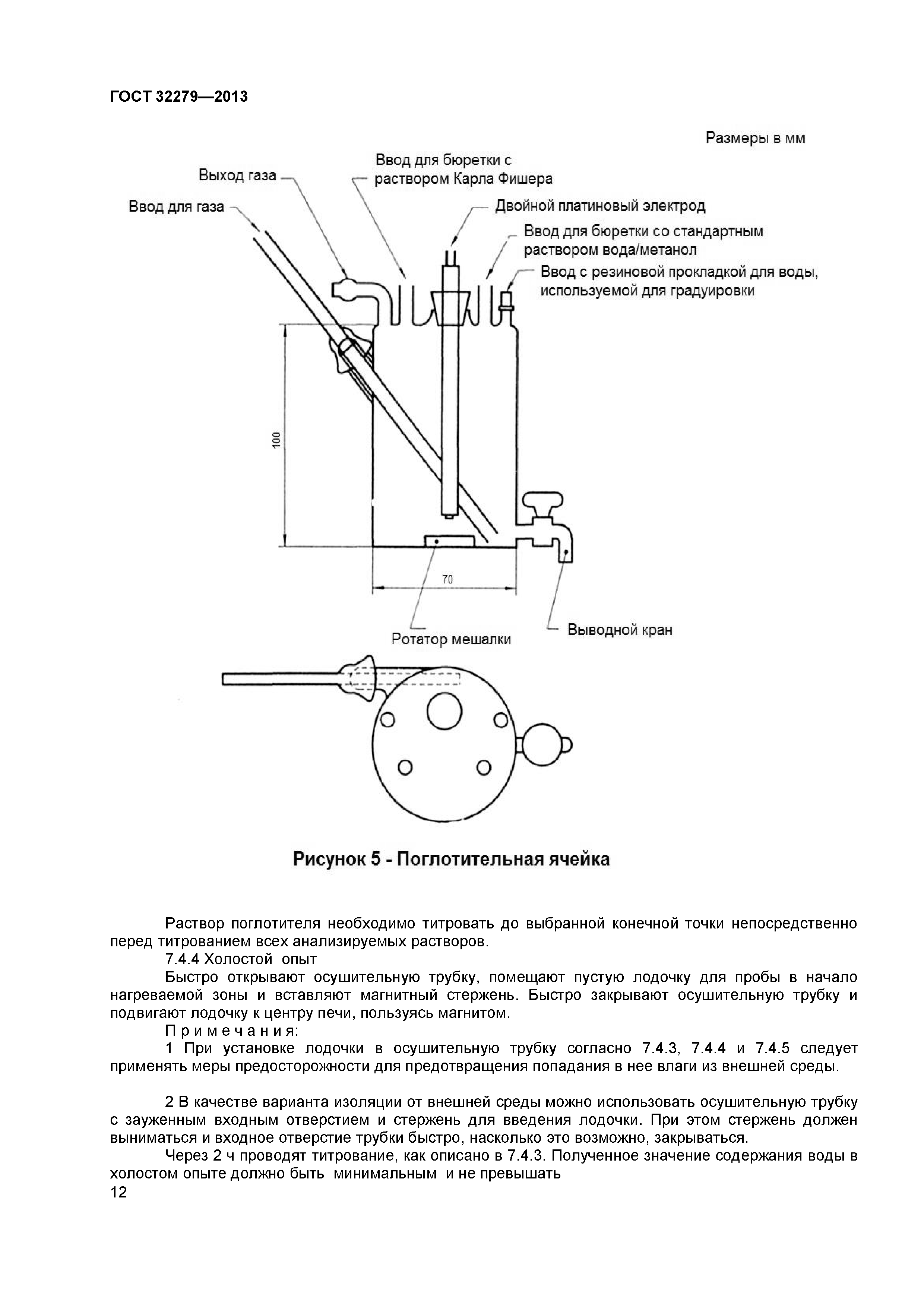 ГОСТ 32279—2013

Размеры в мм

Ввод для бюретки с раствором Карла Фишера

Выход газа

Ввод для газа

Двойной платиновый электрод

Ввод для бюретки со стандартным раствором вода/метанол

Ввод с резиновой прокладкой для воды, используемой для градуировки

100

70

Ротатор мешалки

Выводной кран

Рисунок 5 - Поглотительная ячейка

Раствор поглотителя необходимо титровать до выбранной конечной точки непосредственно перед титрованием всех анализируемых растворов.

7.4.4 Холостой опыт

Быстро открывают осушительную трубку, помещают пустую лодочку для пробы в начало нагреваемой зоны и вставляют магнитный стержень. Быстро закрывают осушительную трубку и подвигают лодочку к центру печи, пользуясь магнитом.

П р и м е ч а н и я:

1 При установке лодочки в осушительную трубку согласно 7.4.3, 7.4.4 и 7.4.5 следует применять меры предосторожности для предотвращения попадания в нее влаги из внешней среды.

2 В качестве варианта изоляции от внешней среды можно использовать осушительную трубку с зауженным входным отверстием и стержень для введения лодочки. При этом стержень должен выниматься и входное отверстие трубки быстро, насколько это возможно, закрываться.

Через 2 ч проводят титрование, как описано в 7.4.3. Полученное значение содержания воды в холостом опыте должно быть минимальным и не превышать

12