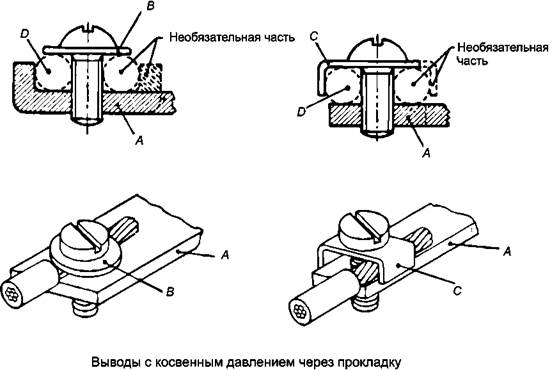 B
D
Необязательная часть
A

C
Необязательная часть
D
A

A
B

A
C

Выводы с косвенным давлением через прокладку