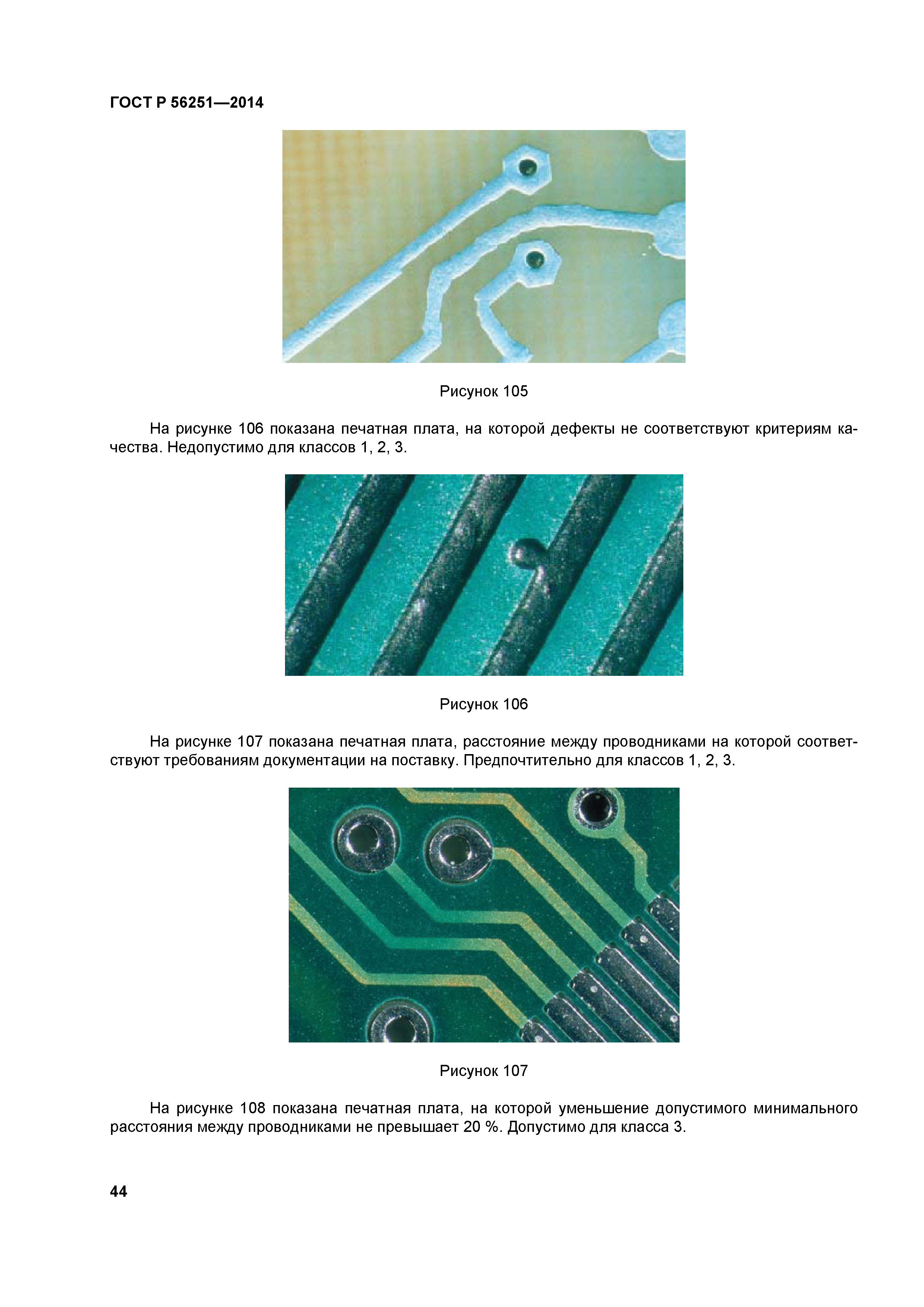 ГОСТ Р 56251—2014

Рисунок 105

На рисунке 106 показана печатная плата, на которой дефекты не соответствуют критериям качества. Недопустимо для классов 1, 2, 3.

Рисунок 106

На рисунке 107 показана печатная плата, расстояние между проводниками на которой соответствуют требованиям документации на поставку. Предпочтительно для классов 1, 2, 3.

Рисунок 107

На рисунке 108 показана печатная плата, на которой уменьшение допустимого минимального расстояния между проводниками не превышает 20 %. Допустимо для класса 3.

44