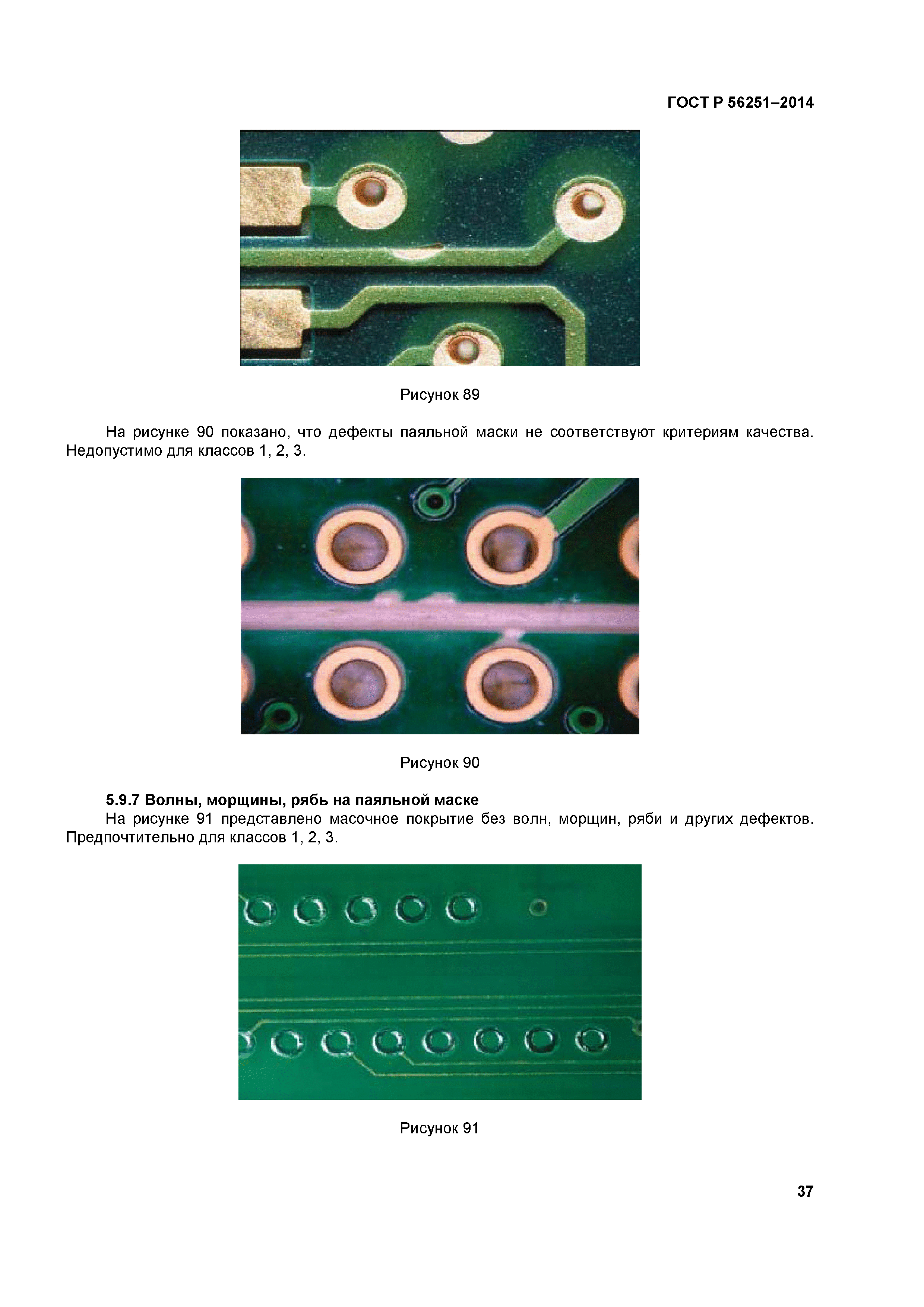 ГОСТ Р 56251–2014

Рисунок 89

На рисунке 90 показано, что дефекты паяльной маски не соответствуют критериям качества. Недопустимо для классов 1, 2, 3.

Рисунок 90

5.9.7 Волны, морщины, рябь на паяльной маске
На рисунке 91 представлено масочное покрытие без волн, морщин, ряби и других дефектов. Предпочтительно для классов 1, 2, 3.

Рисунок 91

37