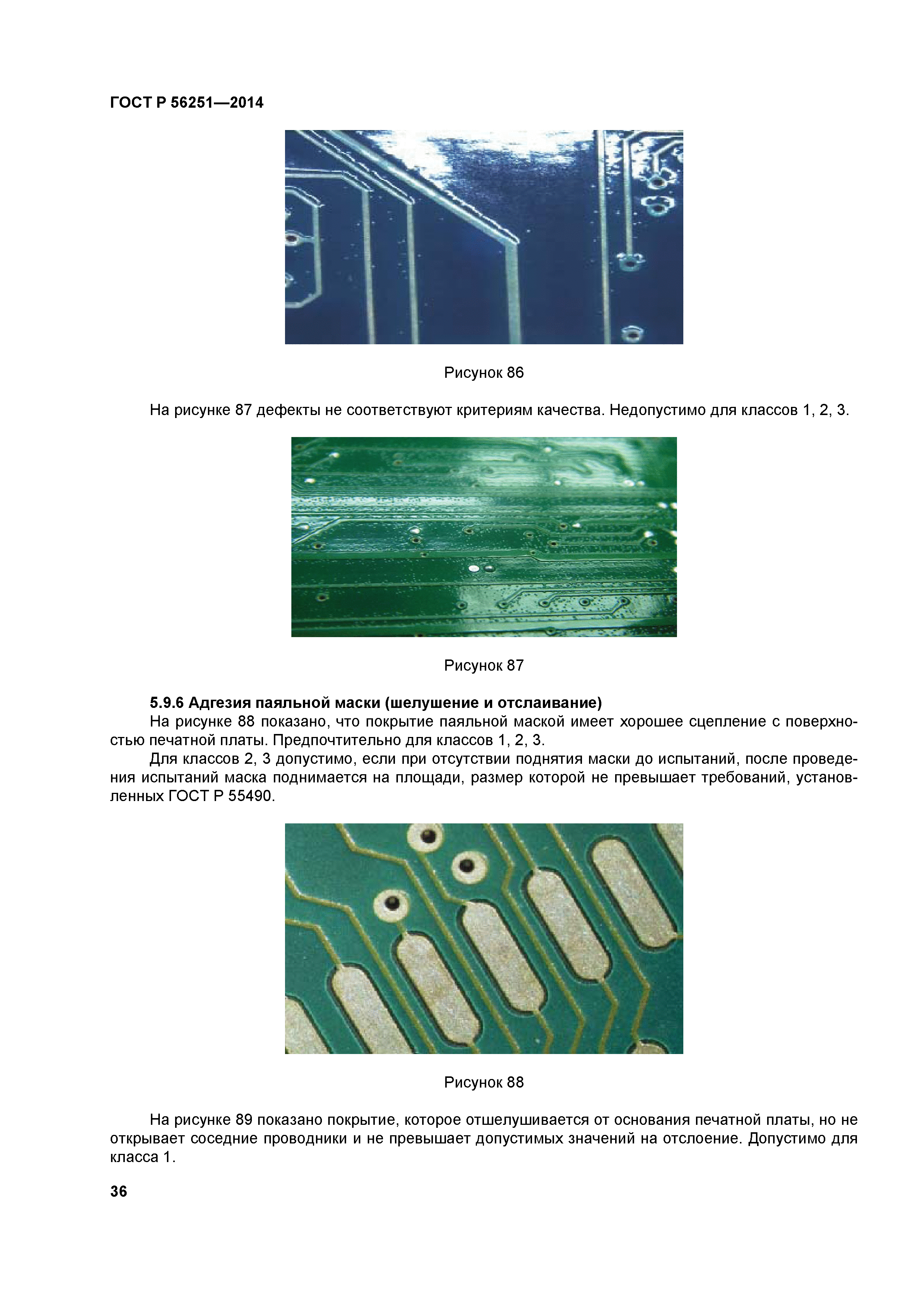 ГОСТ Р 56251—2014

Рисунок 86

На рисунке 87 дефекты не соответствуют критериям качества. Недопустимо для классов 1, 2, 3.

Рисунок 87

5.9.6 Адгезия паяльной маски (шелушение и отслаивание)

На рисунке 88 показано, что покрытие паяльной маской имеет хорошее сцепление с поверхностью печатной платы. Предпочтительно для классов 1, 2, 3.

Для классов 2, 3 допустимо, если при отсутствии поднятия маски до испытаний, после проведения испытаний маска поднимается на площади, размер которой не превышает требований, установленных ГОСТ Р 55490.

Рисунок 88

На рисунке 89 показано покрытие, которое отшелушивается от основания печатной платы, но не открывает соседние проводники и не превышает допустимых значений на отслоение. Допустимо для класса 1.

36