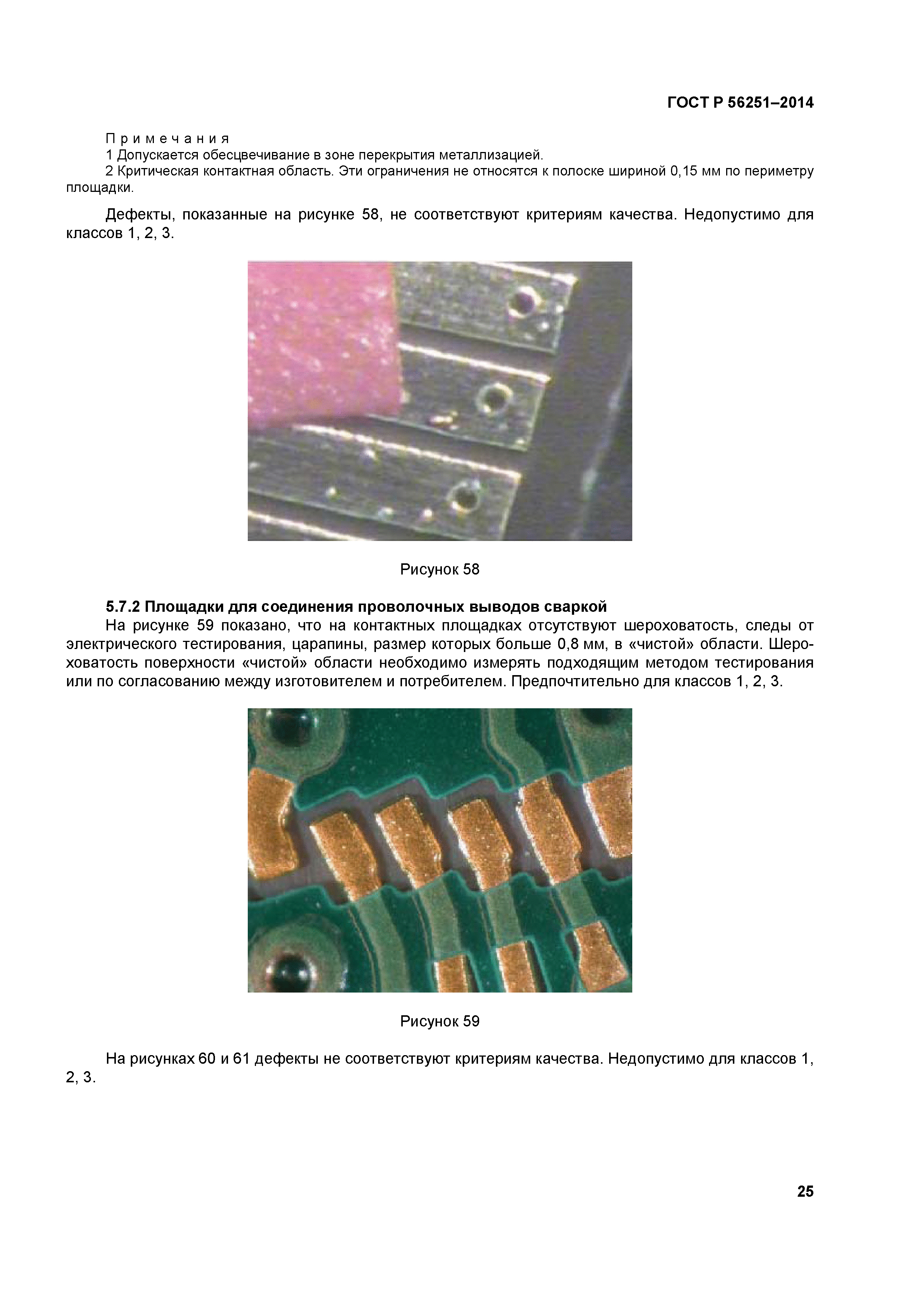 ГОСТ Р 56251–2014

Примечания

1 Допускается обесцвечивание в зоне перекрытия металлизацией.

2 Критическая контактная область. Эти ограничения не относятся к полоске шириной 0,15 мм по периметру площадки.

Дефекты, показанные на рисунке 58, не соответствуют критериям качества. Недопустимо для классов 1, 2, 3.

Рисунок 58

5.7.2 Площадки для соединения проволочных выводов сваркой

На рисунке 59 показано, что на контактных площадках отсутствуют шероховатость, следы от электрического тестирования, царапины, размер которых больше 0,8 мм, в «чистой» области. Шероховатость поверхности «чистой» области необходимо измерять подходящим методом тестирования или по согласованию между изготовителем и потребителем. Предпочтительно для классов 1, 2, 3.

Рисунок 59

На рисунках 60 и 61 дефекты не соответствуют критериям качества. Недопустимо для классов 1, 2, 3.

25