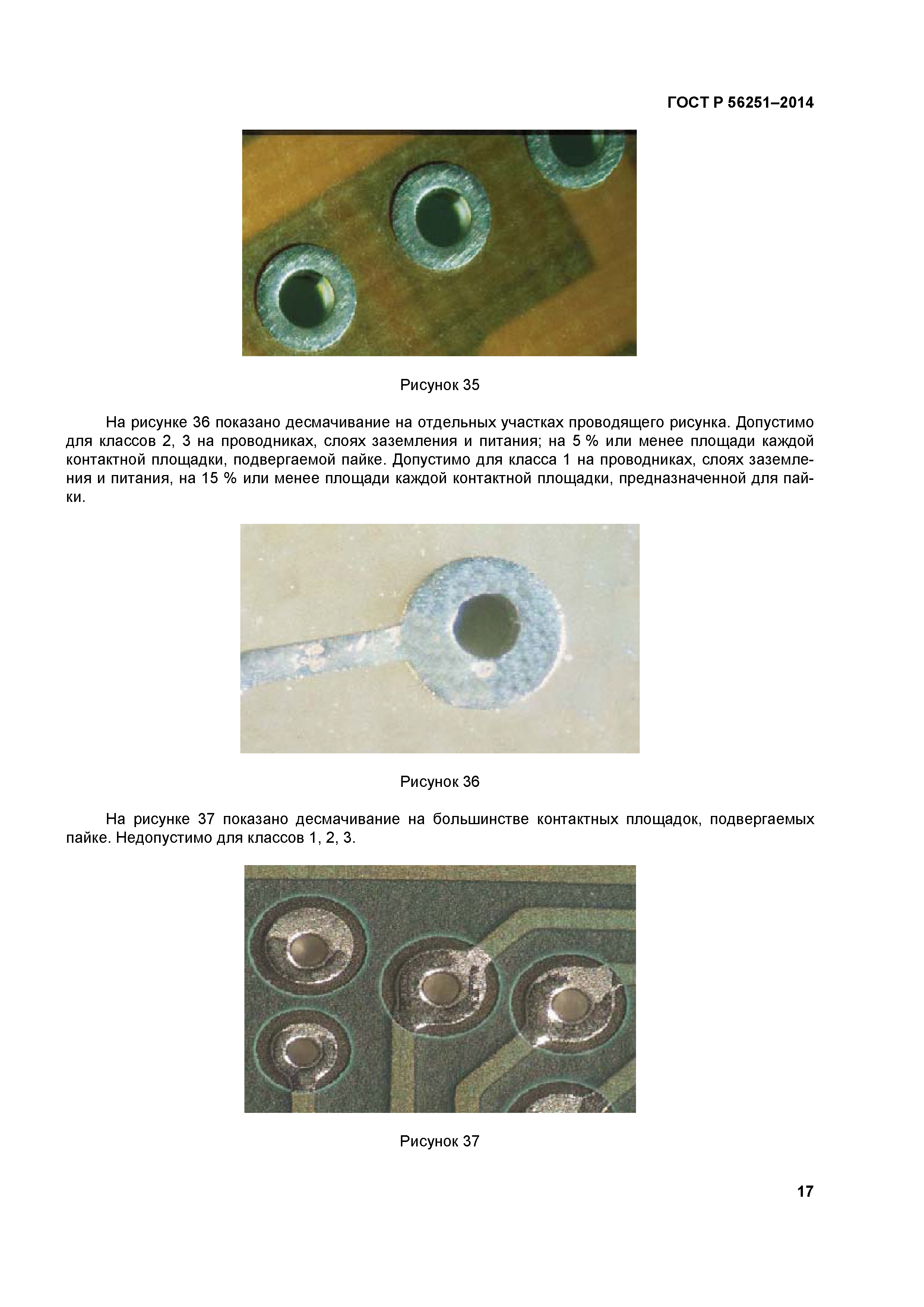 ГОСТ Р 56251–2014

Рисунок 35

На рисунке 36 показано десмачивание на отдельных участках проводящего рисунка. Допустимо для классов 2, 3 на проводниках, слоях заземления и питания; на 5 % или менее площади каждой контактной площадки, подвергаемой пайке. Допустимо для класса 1 на проводниках, слоях заземления и питания, на 15 % или менее площади каждой контактной площадки, предназначенной для пайки.

Рисунок 36

На рисунке 37 показано десмачивание на большинстве контактных площадок, подвергаемых пайке. Недопустимо для классов 1, 2, 3.

Рисунок 37

17