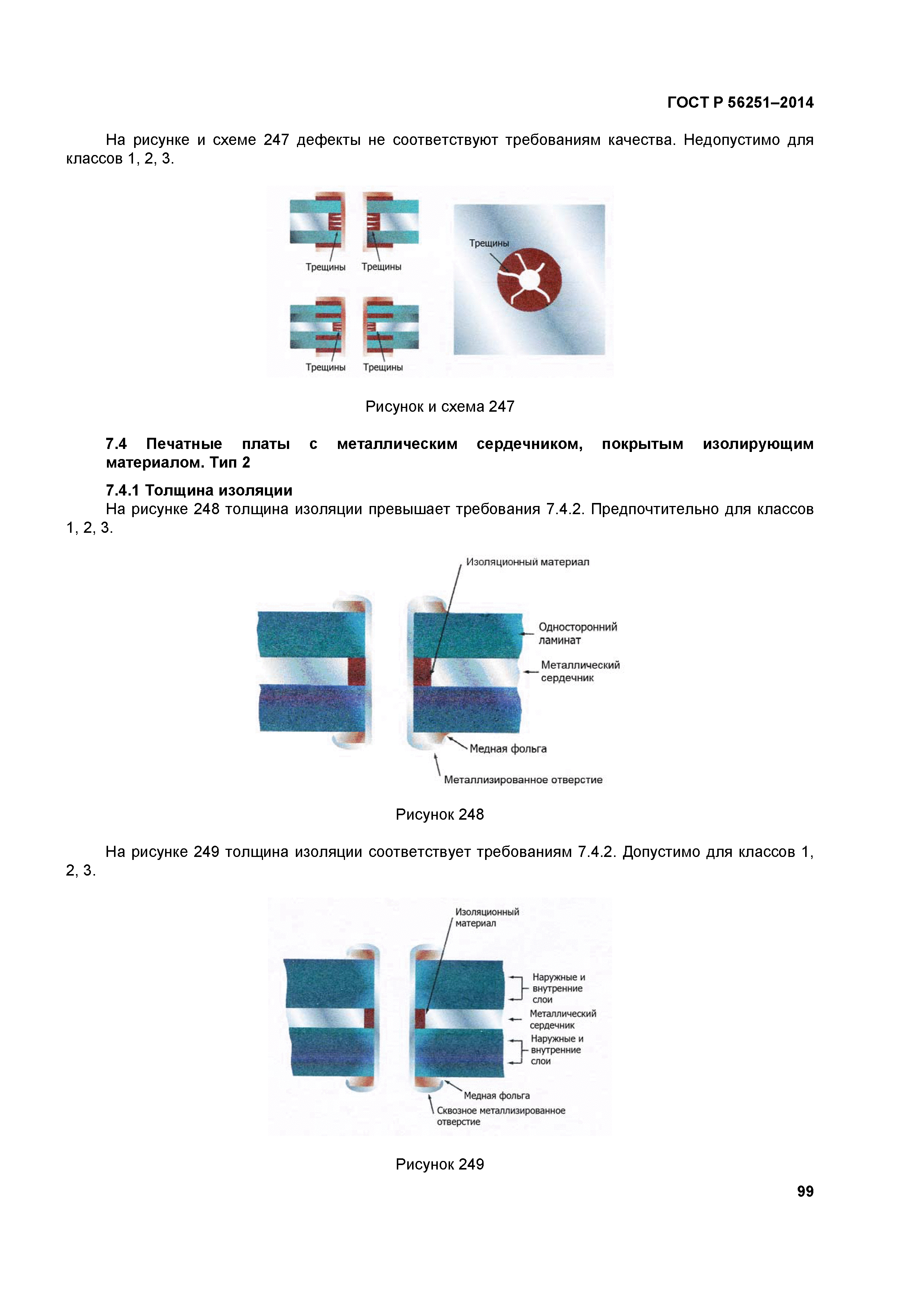 ГОСТ Р 56251–2014

На рисунке и схеме 247 дефекты не соответствуют требованиям качества. Недопустимо для классов 1, 2, 3.

Трещины Трещины

Трещины

Трещины Трещины

Рисунок и схема 247

7.4 Печатные платы с металлическим сердечником, покрытым изолирующим материалом. Тип 2

7.4.1 Толщина изоляции

На рисунке 248 толщина изоляции превышает требования 7.4.2. Предпочтительно для классов 1, 2, 3.

Изоляционный материал

Односторонний ламинат

Металлический сердечник

Медная фольга

Металлизированное отверстие

Рисунок 248

На рисунке 249 толщина изоляции соответствует требованиям 7.4.2. Допустимо для классов 1, 2, 3.

Изоляционный материал

Наружные и внутренние слои

Металлический сердечник

Наружные и внутренние слои

Медная фольга

Сквозное металлизированное отверстие

Рисунок 249

99