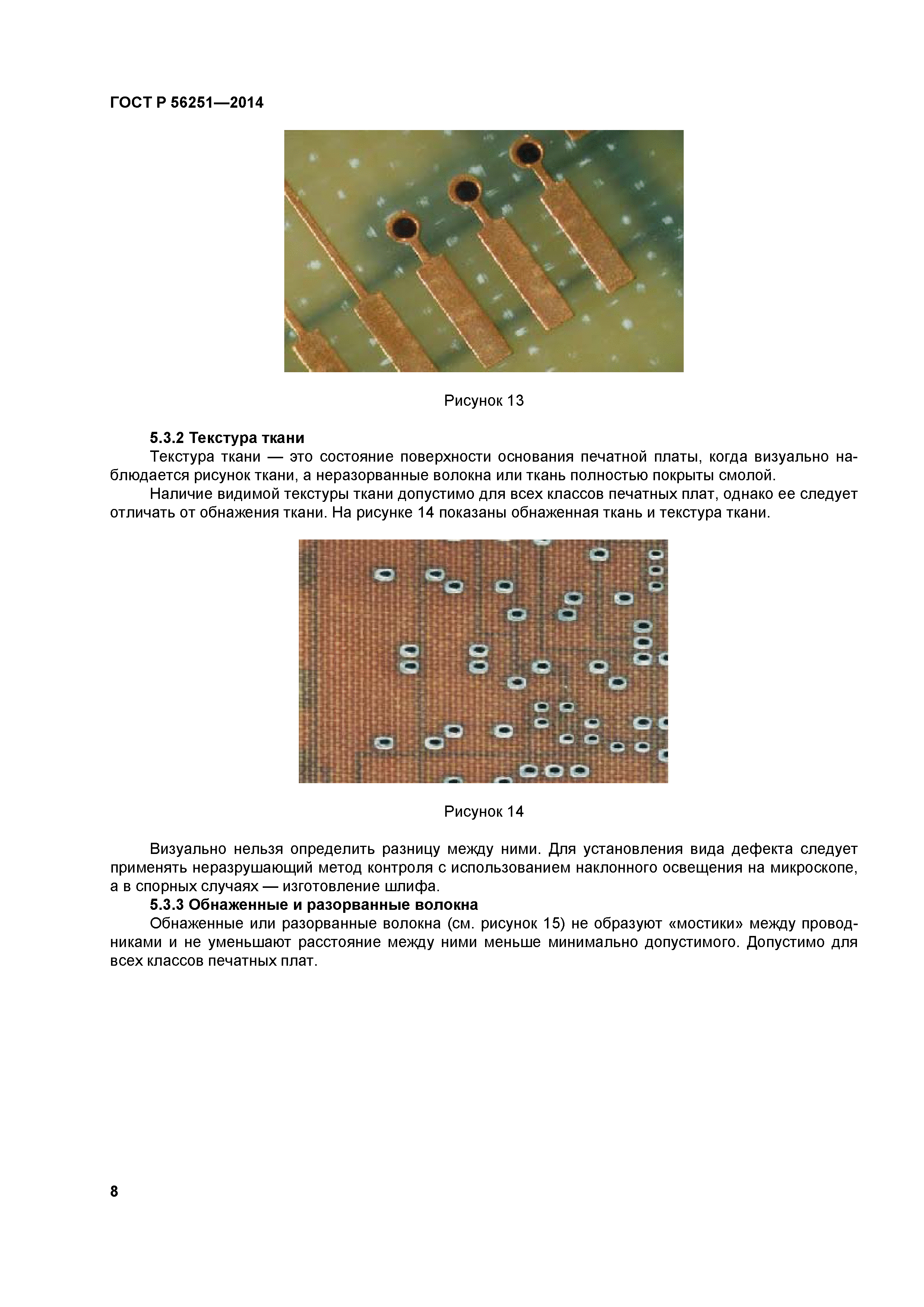 ГОСТ Р 56251—2014

Рисунок 13

5.3.2 Текстура ткани

Текстура ткани — это состояние поверхности основания печатной платы, когда визуально наблюдается рисунок ткани, а неразорванные волокна или ткань полностью покрыты смолой.

Наличие видимой текстуры ткани допустимо для всех классов печатных плат, однако ее следует отличать от обнажения ткани. На рисунке 14 показаны обнаженная ткань и текстура ткани.

Рисунок 14

Визуально нельзя определить разницу между ними. Для установления вида дефекта следует применять неразрушающий метод контроля с использованием наклонного освещения на микроскопе, а в спорных случаях — изготовление шлифа.

5.3.3 Обнаженные и разорванные волокна

Обнаженные или разорванные волокна (см. рисунок 15) не образуют «мостики» между проводниками и не уменьшают расстояние между ними меньше минимально допустимого. Допустимо для всех классов печатных плат.

8