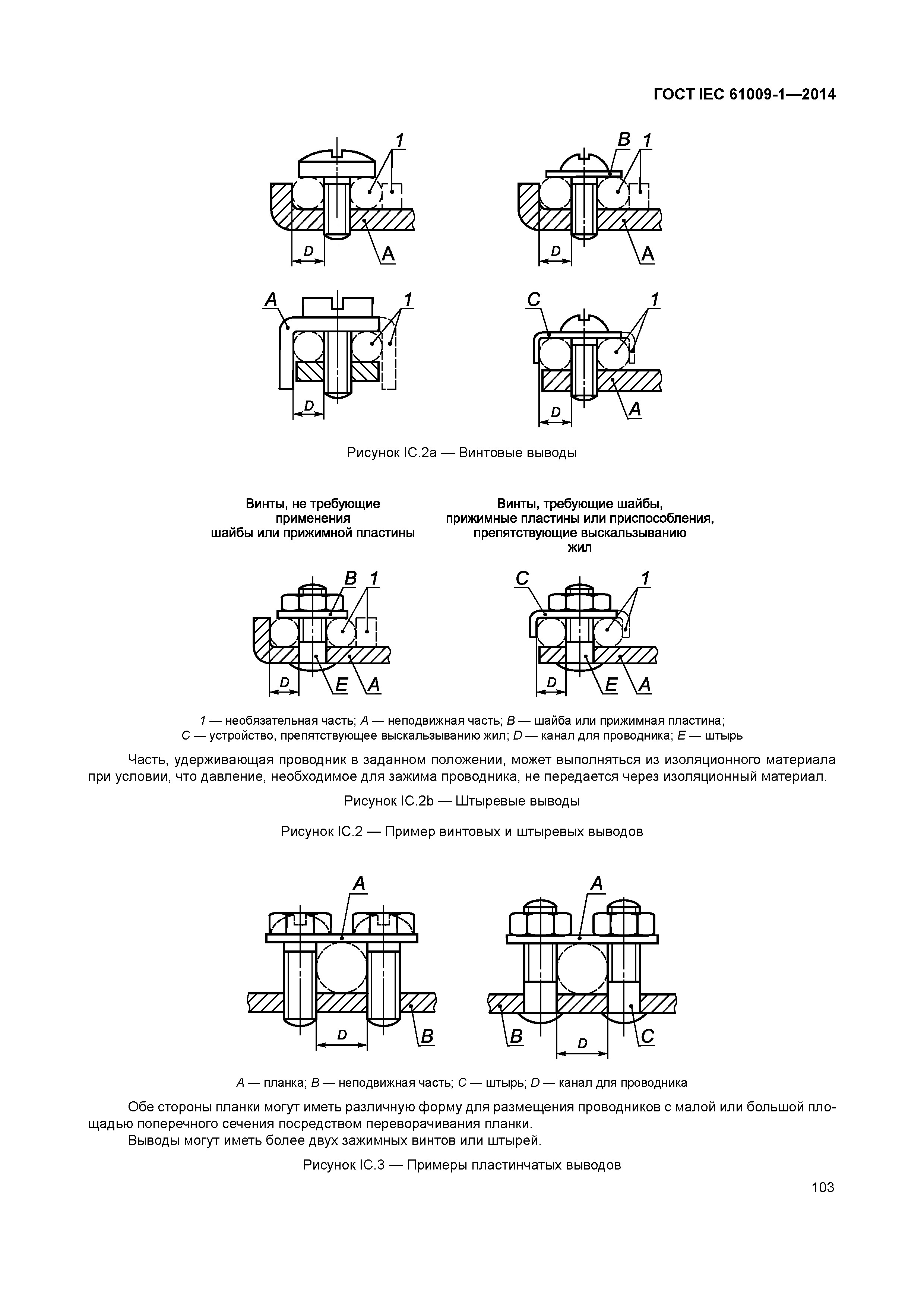 ГОСТ IEC 61009-1—2014

1

D

A

B 1

D

A

A 1

D

C 1

D

A

Рисунок IC.2a — Винтовые выводы

Винты, не требующие применения шайбы или прижимной пластины

Винты, требующие шайбы, прижимные пластины или приспособления, препятствующие выскальзыванию жил

B 1

D E A

C 1

D E A

1 — необязательная часть; A — неподвижная часть; B — шайба или прижимная пластина; C — устройство, препятствующее выскальзыванию жил; D — канал для проводника; E — штырь

Часть, удерживающая проводник в заданном положении, может выполняться из изоляционного материала при условии, что давление, необходимое для зажима проводника, не передается через изоляционный материал.

Рисунок IC.2b — Штыревые выводы

Рисунок IC.2 — Пример винтовых и штыревых выводов

A

D B

A

B D C

A — планка; B — неподвижная часть; C — штырь; D — канал для проводника

Обе стороны планки могут иметь различную форму для размещения проводников с малой или большой площадью поперечного сечения посредством переворачивания планки.

Выводы могут иметь более двух зажимных винтов или штырей.

Рисунок IC.3 — Примеры пластинчатых выводов

103