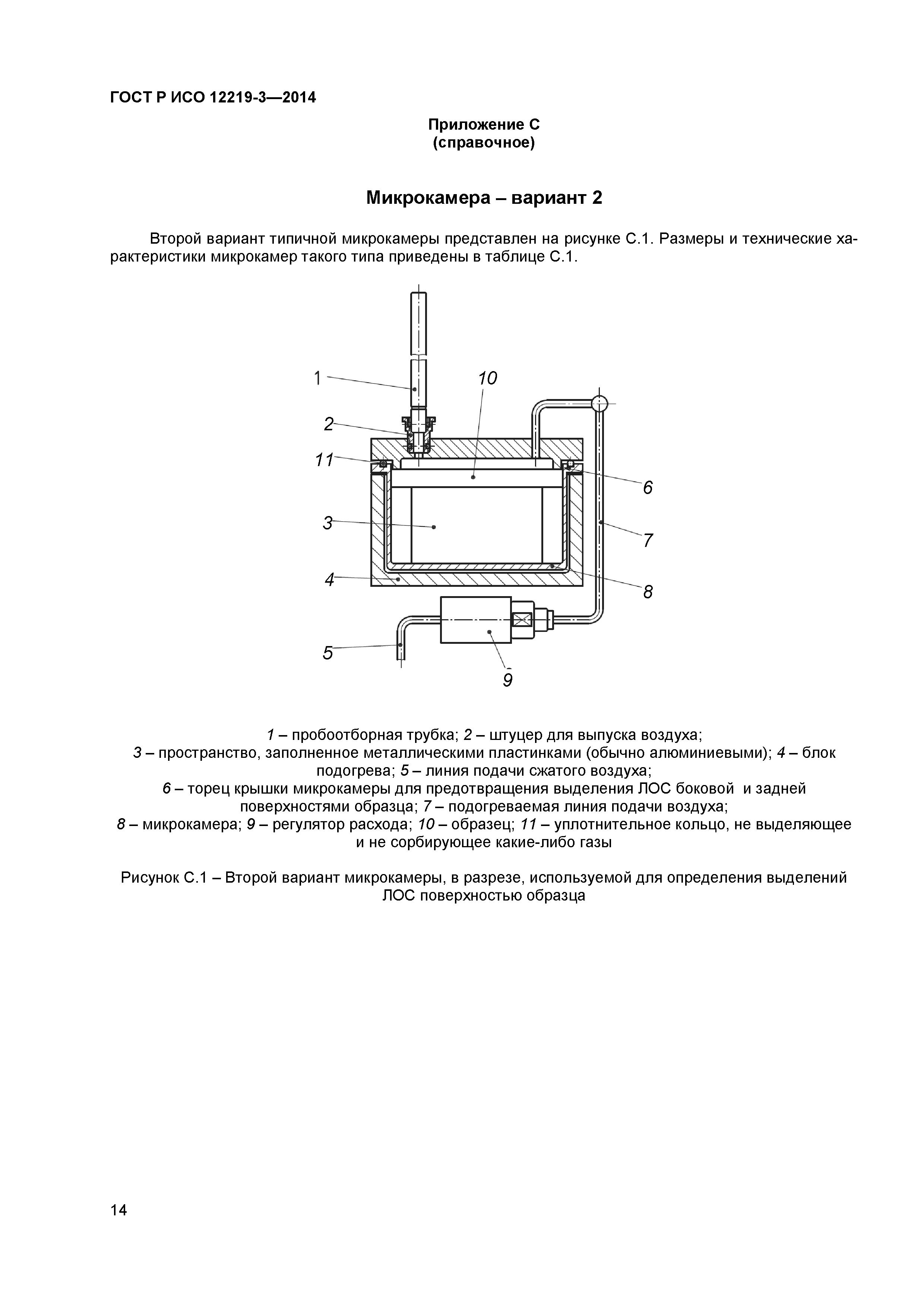 ГОСТ Р ИСО 12219-3—2014

Приложение С
(справочное)

Микрокамера – вариант 2

Второй вариант типичной микрокамеры представлен на рисунке С.1. Размеры и технические характеристики микрокамер такого типа приведены в таблице С.1.

1
10
2
11
6
3
7
4
8
5
9

1 – пробоотборная трубка; 2 – штуцер для выпуска воздуха;
3 – пространство, заполненное металлическими пластинками (обычно алюминиевыми); 4 – блок подогрева; 5 – линия подачи сжатого воздуха;
6 – торец крышки микрокамеры для предотвращения выделения ЛОС боковой и задней поверхностями образца; 7 – подогреваемая линия подачи воздуха;
8 – микрокамера; 9 – регулятор расхода; 10 – образец; 11 – уплотнительное кольцо, не выделяющее и не сорбирующее какие-либо газы

Рисунок С.1 – Второй вариант микрокамеры, в разрезе, используемой для определения выделений ЛОС поверхностью образца

14