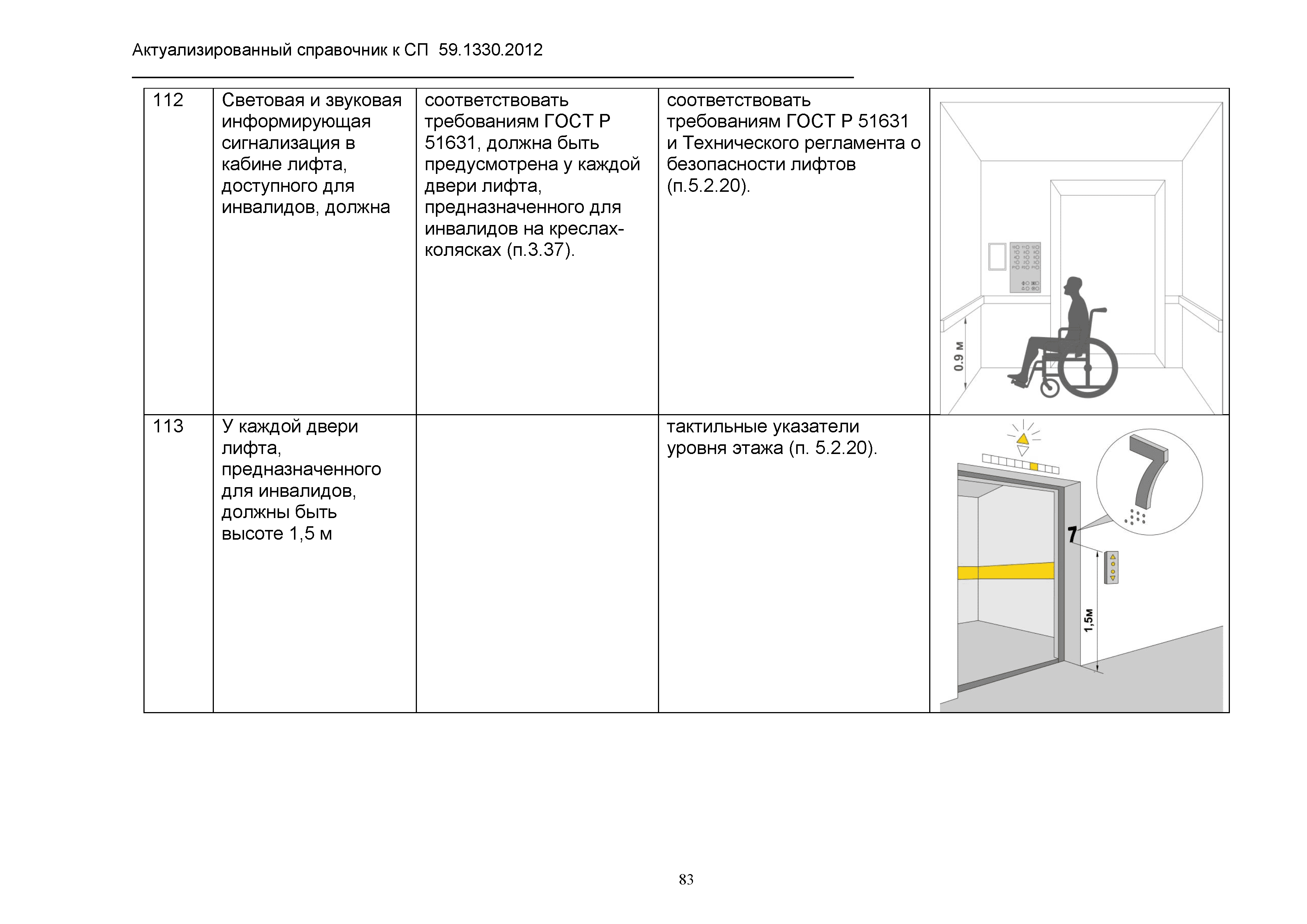 Актуализированный справочник к СП 59.1330.2012

| 112 | Световая и звуковая информирующая сигнализация в кабине лифта, доступного для инвалидов, должна | соответствовать требованиям ГОСТ Р 51631, должна быть предусмотрена у каждой двери лифта, предназначенного для инвалидов на креслах-колясках (п.3.37). | соответствовать требованиям ГОСТ Р 51631 и Технического регламента о безопасности лифтов (п.5.2.20). | 0.9 м |
|---|---|---|---|---|
| 113 | У каждой двери лифта, предназначенного для инвалидов, должны быть высоте 1,5 м | | тактильные указатели уровня этажа (п. 5.2.20). | 7 7 1,5м |

83