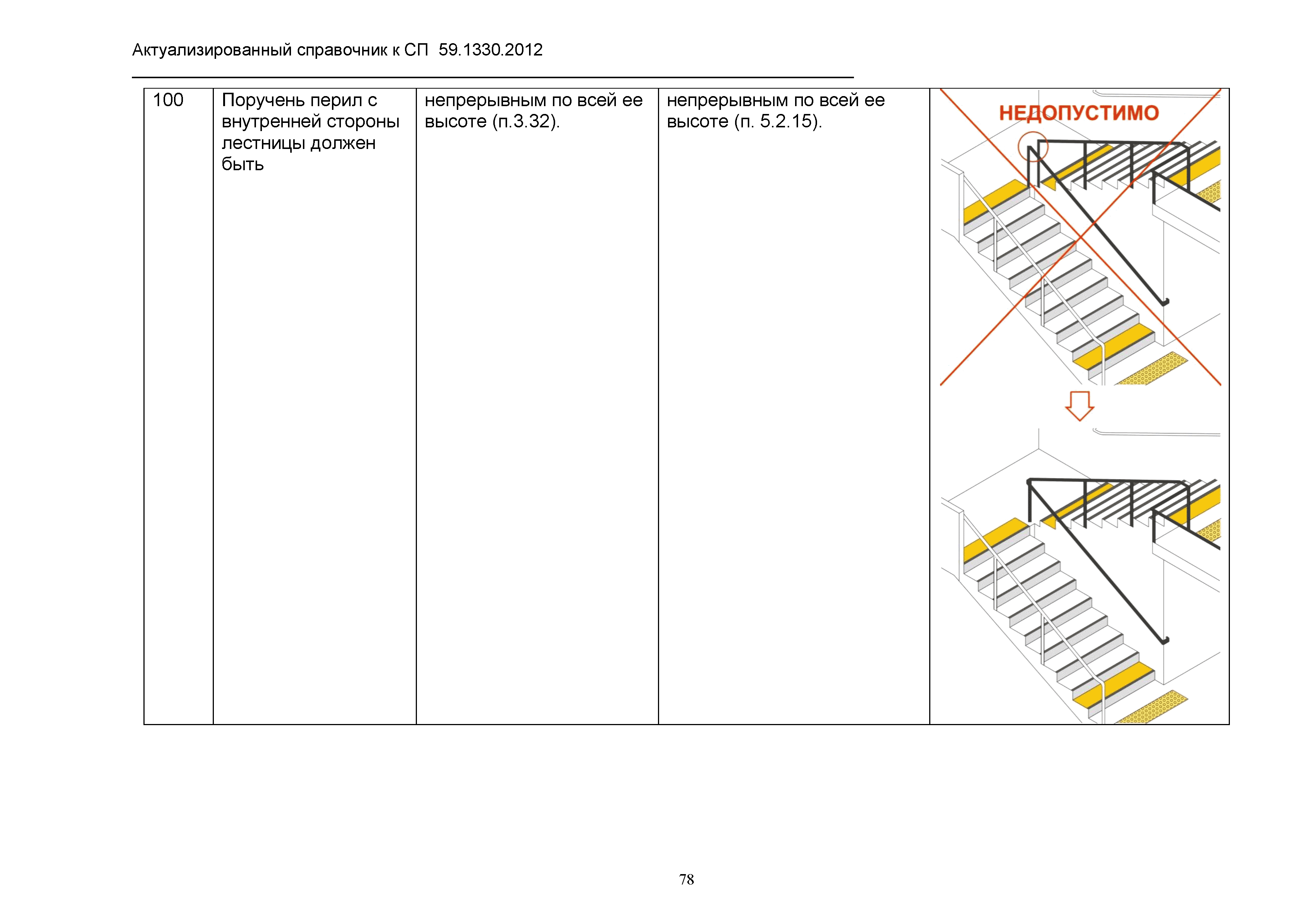 Актуализированный справочник к СП 59.1330.2012

| 100 | Поручень перил с внутренней стороны лестницы должен быть | непрерывным по всей ее высоте (п.3.32). | непрерывным по всей ее высоте (п. 5.2.15). | НЕДОПУСТИМО |

78