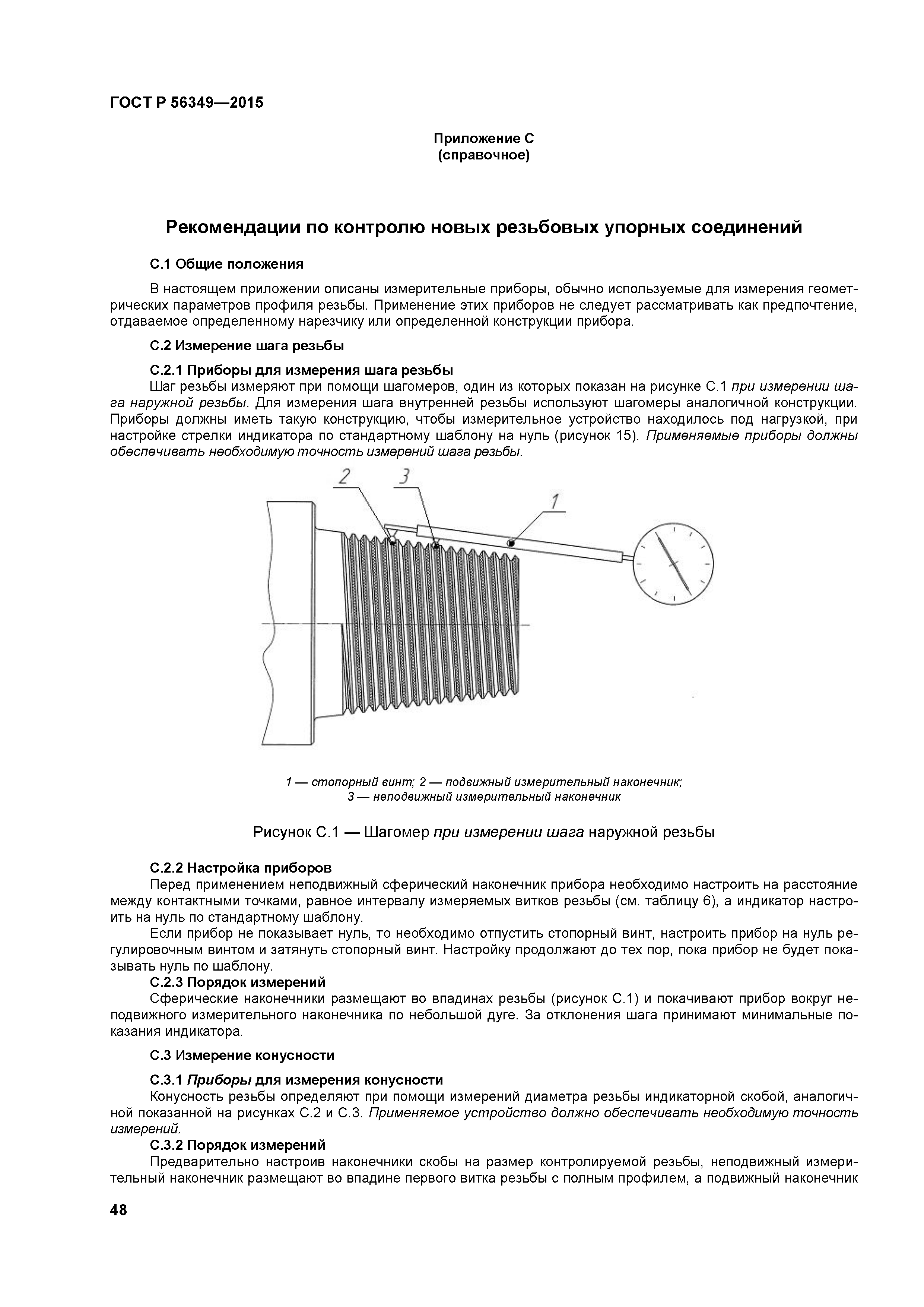 ГОСТ Р 56349—2015

Приложение С
(справочное)

Рекомендации по контролю новых резьбовых упорных соединений

С.1 Общие положения

В настоящем приложении описаны измерительные приборы, обычно используемые для измерения геометрических параметров профиля резьбы. Применение этих приборов не следует рассматривать как предпочтение, отдаваемое определенному нарезчику или определенной конструкции прибора.

С.2 Измерение шага резьбы

С.2.1 Приборы для измерения шага резьбы
Шаг резьбы измеряют при помощи шагомеров, один из которых показан на рисунке С.1 при измерении шага наружной резьбы. Для измерения шага внутренней резьбы используют шагомеры аналогичной конструкции. Приборы должны иметь такую конструкцию, чтобы измерительное устройство находилось под нагрузкой, при настройке стрелки индикатора по стандартному шаблону на нуль (рисунок 15). Применяемые приборы должны обеспечивать необходимую точность измерений шага резьбы.

2 3 1

1 — стопорный винт; 2 — подвижный измерительный наконечник;
3 — неподвижный измерительный наконечник

Рисунок С.1 — Шагомер при измерении шага наружной резьбы

С.2.2 Настройка приборов
Перед применением неподвижный сферический наконечник прибора необходимо настроить на расстояние между контактными точками, равное интервалу измеряемых витков резьбы (см. таблицу 6), а индикатор настроить на нуль по стандартному шаблону.
Если прибор не показывает нуль, то необходимо отпустить стопорный винт, настроить прибор на нуль регулировочным винтом и затянуть стопорный винт. Настройку продолжают до тех пор, пока прибор не будет показывать нуль по шаблону.
С.2.3 Порядок измерений
Сферические наконечники размещают во впадинах резьбы (рисунок С.1) и покачивают прибор вокруг неподвижного измерительного наконечника по небольшой дуге. За отклонения шага принимают минимальные показания индикатора.

С.3 Измерение конусности

С.3.1 Приборы для измерения конусности
Конусность резьбы определяют при помощи измерений диаметра резьбы индикаторной скобой, аналогичной показанной на рисунках С.2 и С.3. Применяемое устройство должно обеспечивать необходимую точность измерений.
С.3.2 Порядок измерений
Предварительно настроив наконечники скобы на размер контролируемой резьбы, неподвижный измерительный наконечник размещают во впадине первого витка резьбы с полным профилем, а подвижный наконечник

48