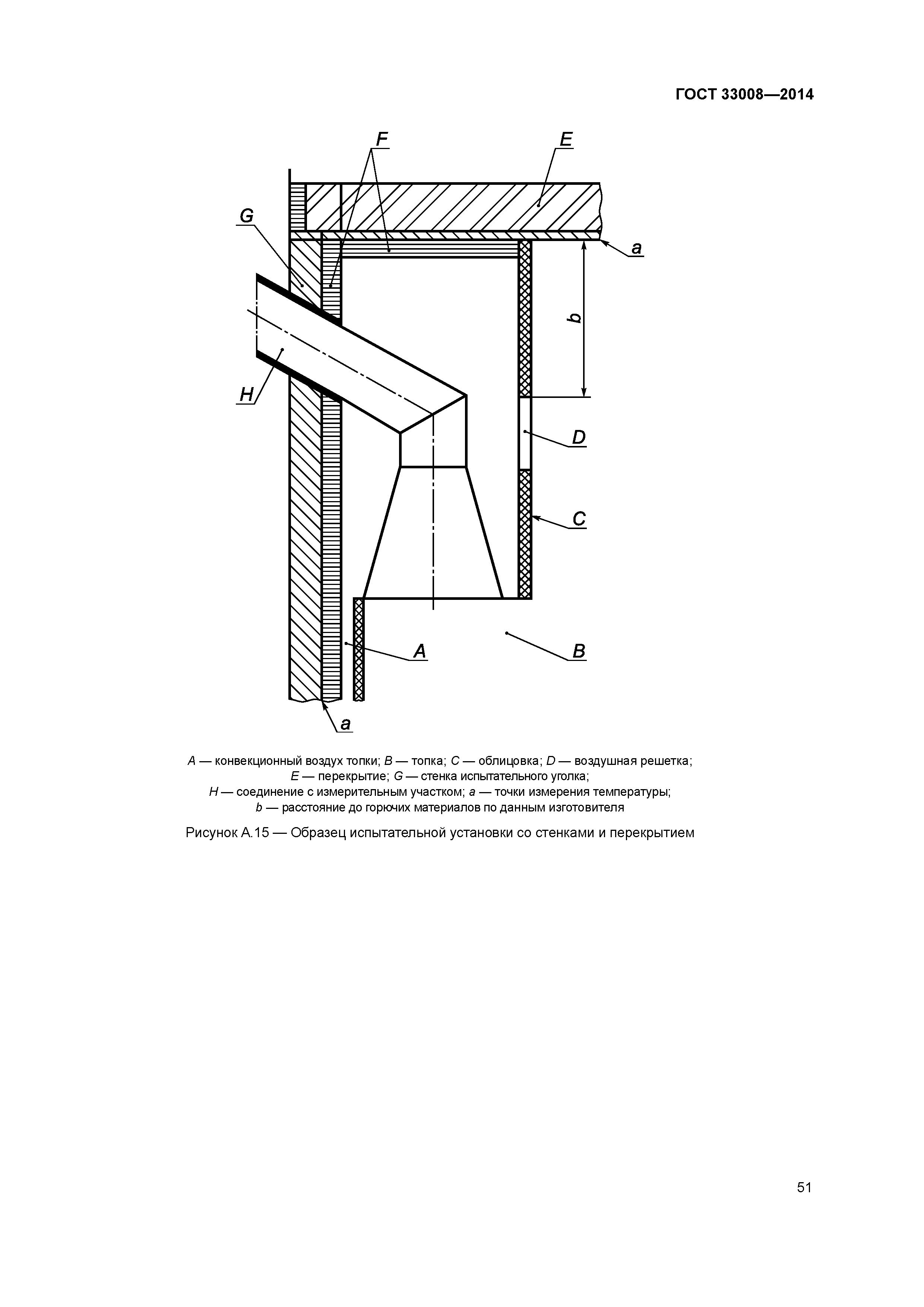 ГОСТ 33008—2014

F
E
G
a
b
H
D
C
A
B
a

A — конвекционный воздух топки; B — топка; C — облицовка; D — воздушная решетка; E — перекрытие; G — стенка испытательного уголка; H — соединение с измерительным участком; a — точки измерения температуры; b — расстояние до горючих материалов по данным изготовителя

Рисунок А.15 — Образец испытательной установки со стенками и перекрытием

51