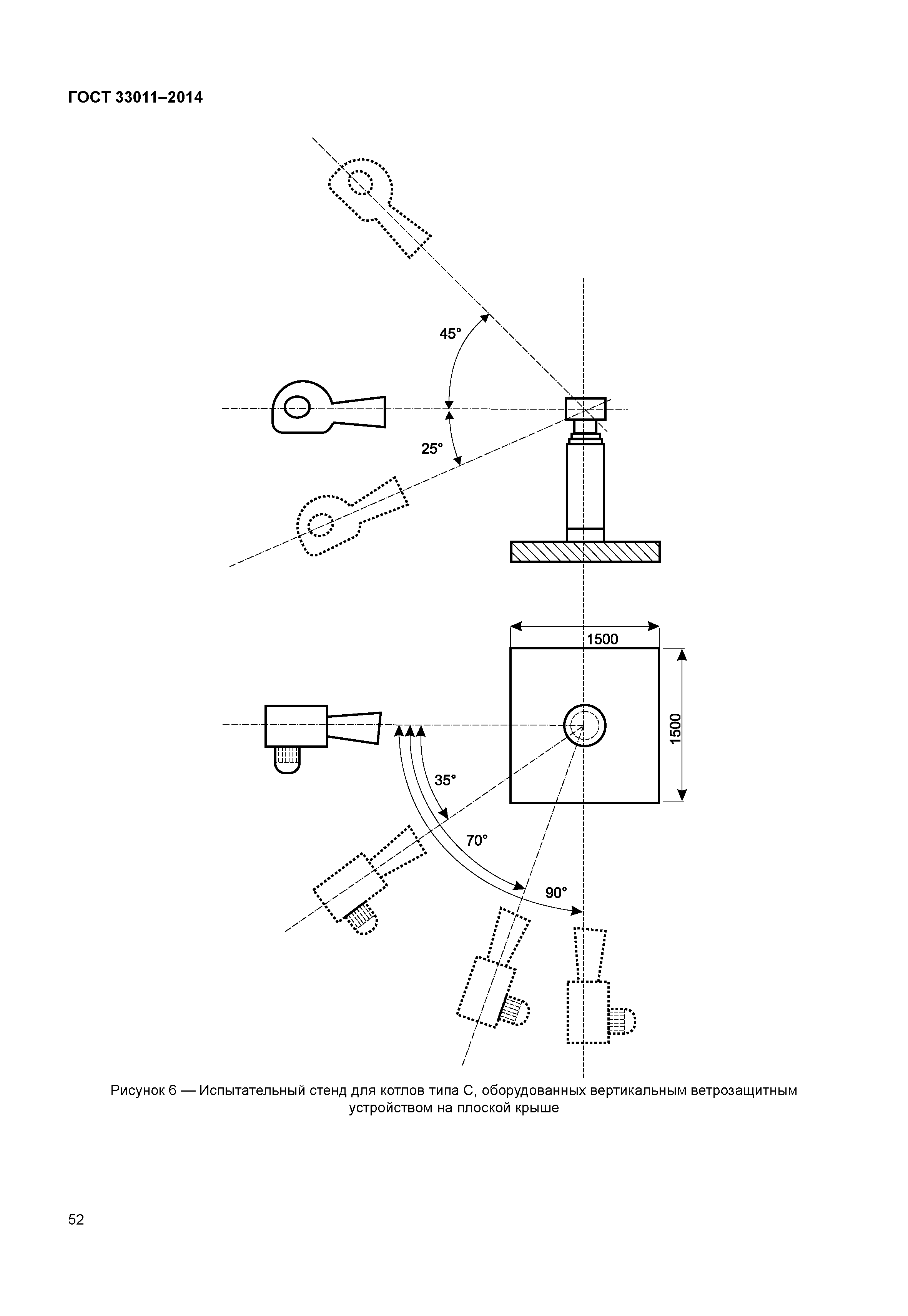 ГОСТ 33011–2014

45°

25°

1500

1500

35°

70°

90°

Рисунок 6 — Испытательный стенд для котлов типа С, оборудованных вертикальным ветрозащитным устройством на плоской крыше

52