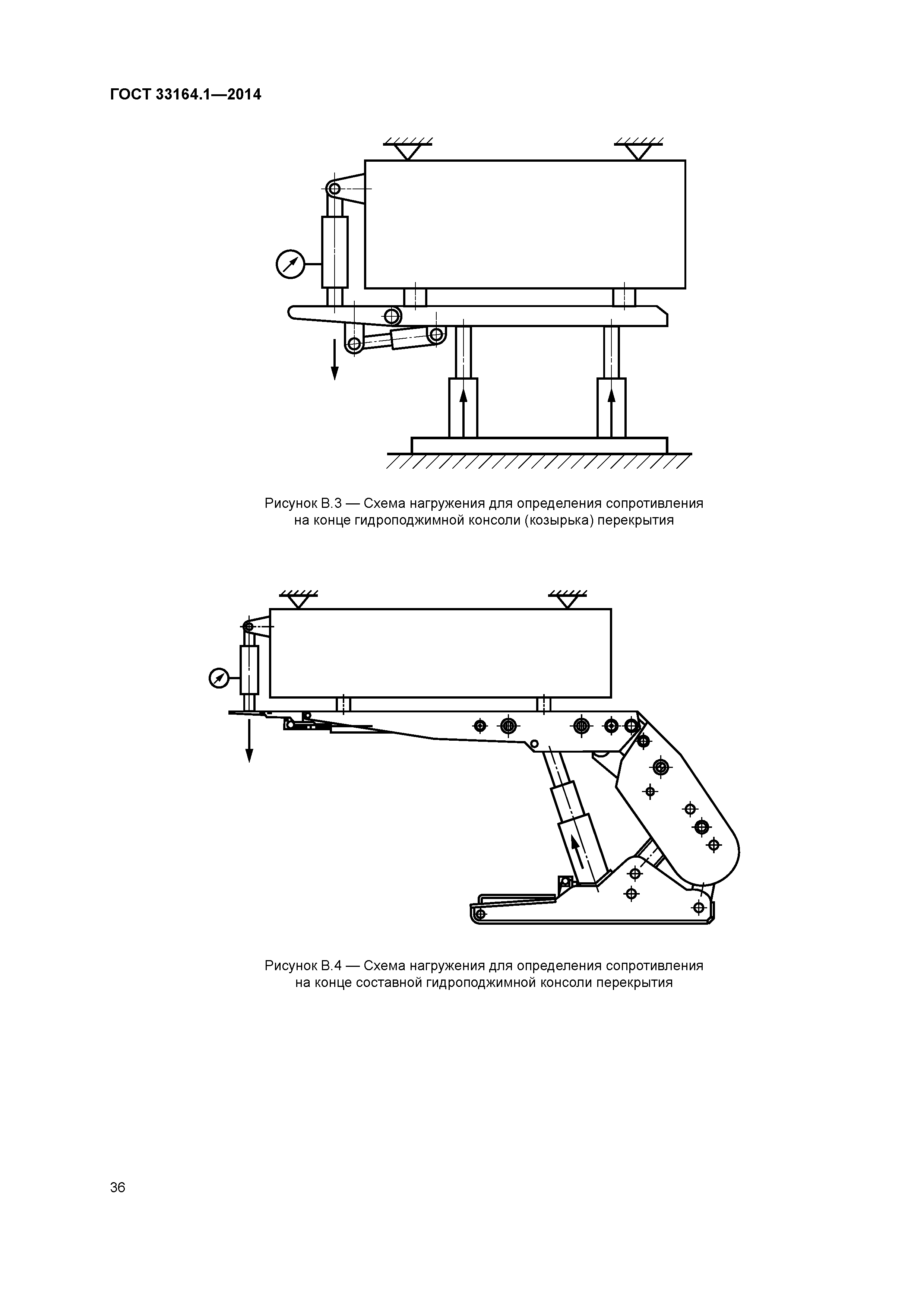 ГОСТ 33164.1—2014

Рисунок В.3 — Схема нагружения для определения сопротивления на конце гидроподжимной консоли (козырька) перекрытия

Рисунок В.4 — Схема нагружения для определения сопротивления на конце составной гидроподжимной консоли перекрытия

36