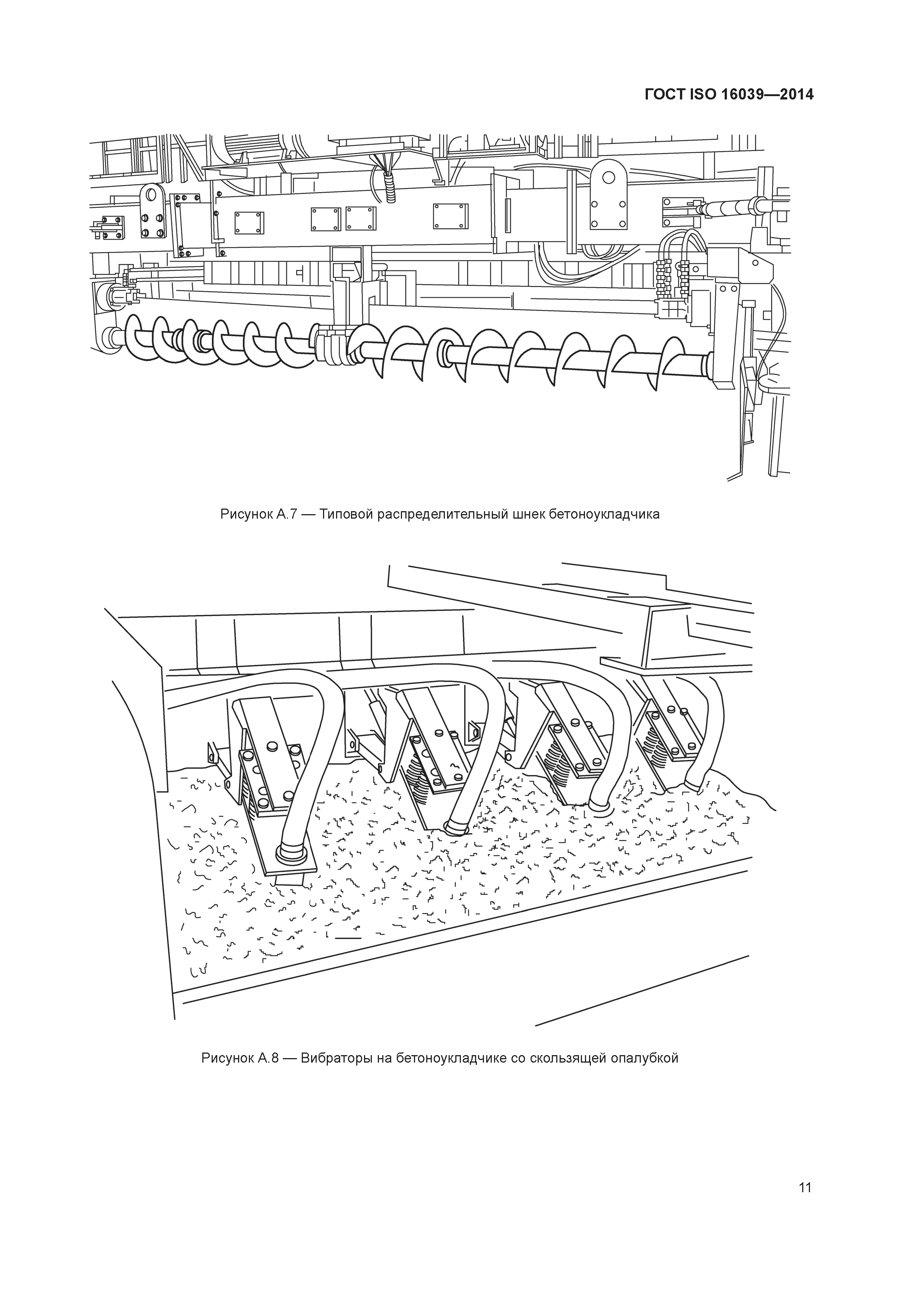 ГОСТ ISO 16039—2014

Рисунок А.7 — Типовой распределительный шнек бетоноукладчика

Рисунок А.8 — Вибраторы на бетоноукладчике со скользящей опалубкой

11