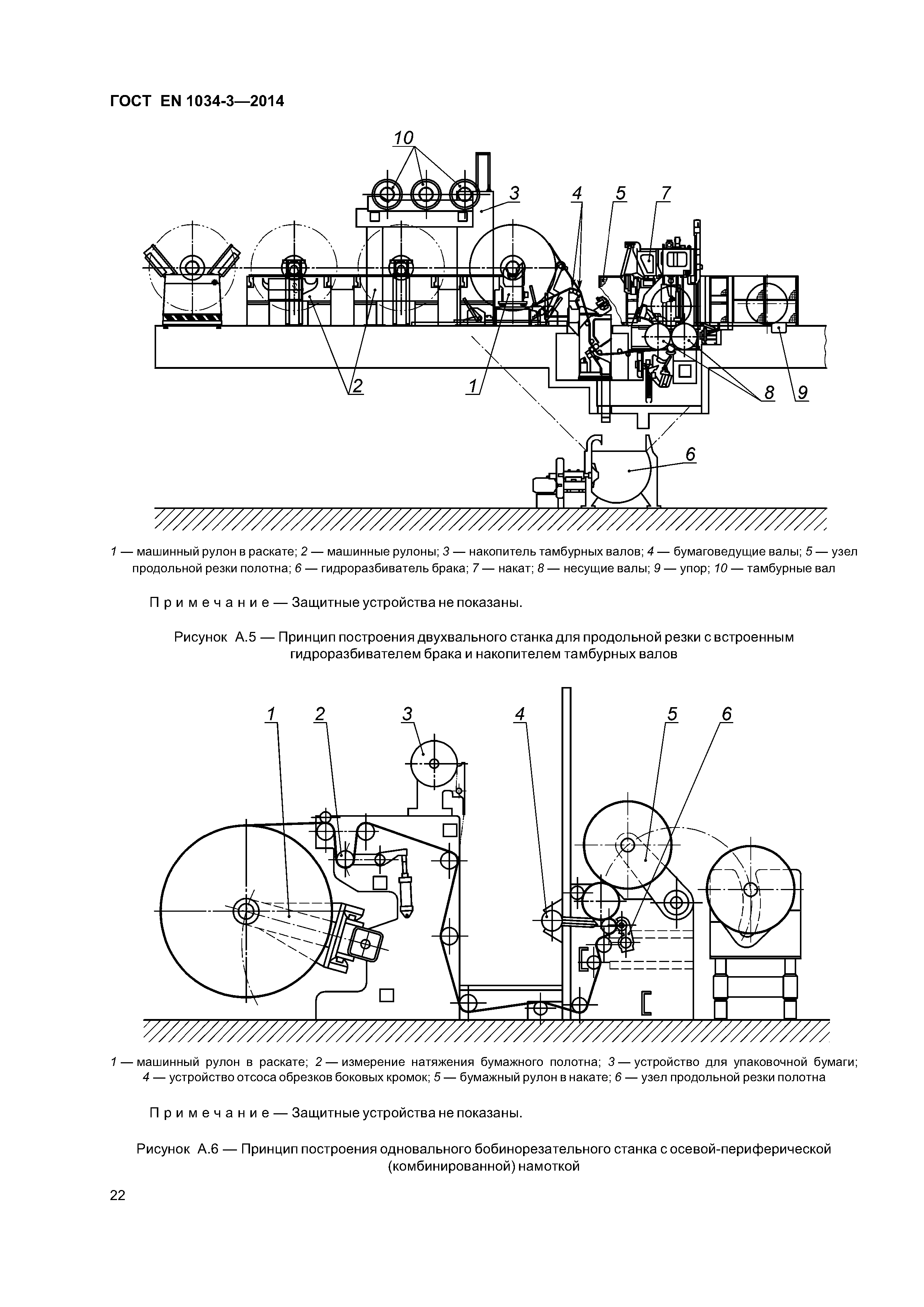 ГОСТ EN 1034-3—2014

10
3
4
5
7
2
1
8
9
6

1 — машинный рулон в раскате; 2 — машинные рулоны; 3 — накопитель тамбурных валов; 4 — бумаговедущие валы; 5 — узел продольной резки полотна; 6 — гидроразбиватель брака; 7 — накат; 8 — несущие валы; 9 — упор; 10 — тамбурные вал

Примечание — Защитные устройства не показаны.

Рисунок А.5 — Принцип построения двухвального станка для продольной резки с встроенным гидроразбивателем брака и накопителем тамбурных валов

1
2
3
4
5
6

1 — машинный рулон в раскате; 2 — измерение натяжения бумажного полотна; 3 — устройство для упаковочной бумаги; 4 — устройство отсоса обрезков боковых кромок; 5 — бумажный рулон в накате; 6 — узел продольной резки полотна

Примечание — Защитные устройства не показаны.

Рисунок А.6 — Принцип построения одновального бобинорезательного станка с осевой-периферической (комбинированной) намоткой

22