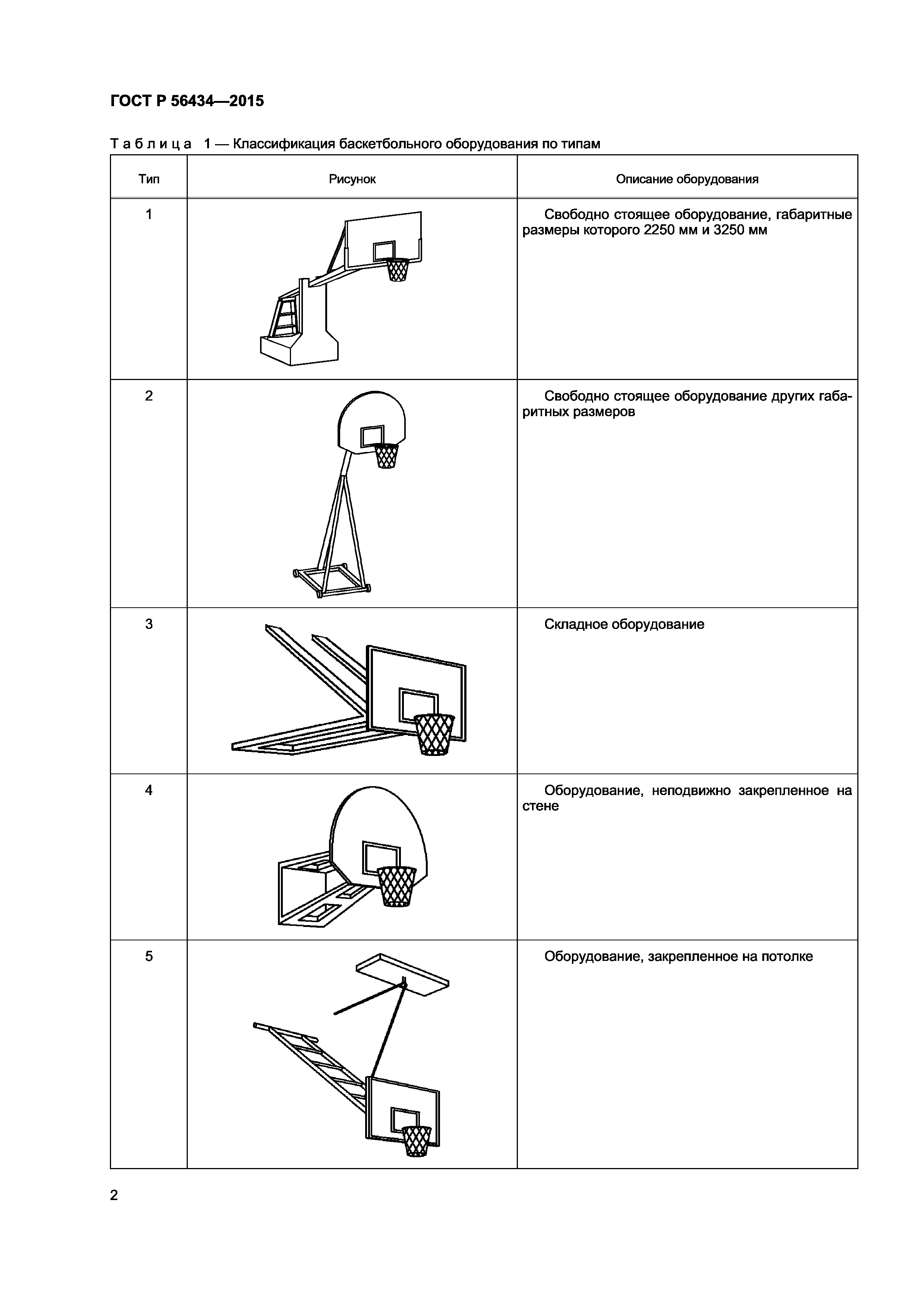 ГОСТ Р 56434—2015

Таблица 1 — Классификация баскетбольного оборудования по типам

| Тип | Рисунок | Описание оборудования |
|---|---|---|
| 1 | | Свободно стоящее оборудование, габаритные размеры которого 2250 мм и 3250 мм |
| 2 | | Свободно стоящее оборудование других габаритных размеров |
| 3 | | Складное оборудование |
| 4 | | Оборудование, неподвижно закрепленное на стене |
| 5 | | Оборудование, закрепленное на потолке |

2